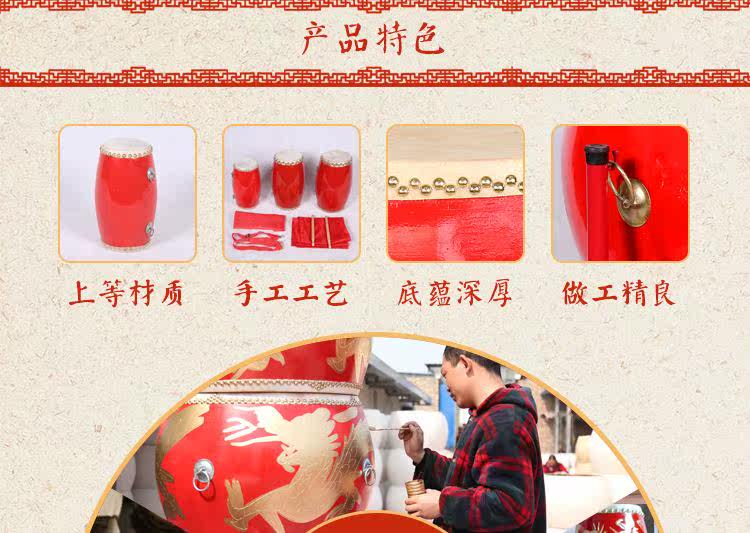 产品特色

上等材质

手工工艺

底蕴深厚

做工精良