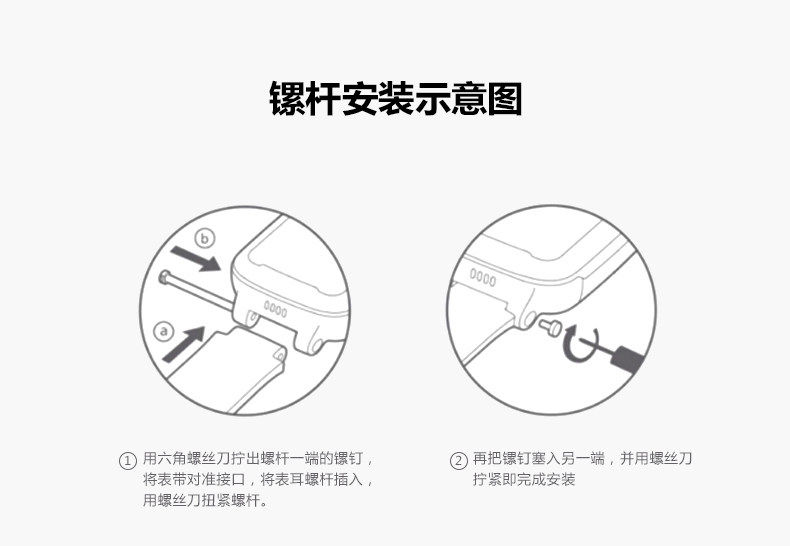 镙杆安装示意图

b

a

① 用六角螺丝刀拧出螺杆一端的镙钉，将表带对准接口，将表耳螺杆插入，用螺丝刀扭紧螺杆。

② 再把镙钉塞入另一端，并用螺丝刀拧紧即完成安装