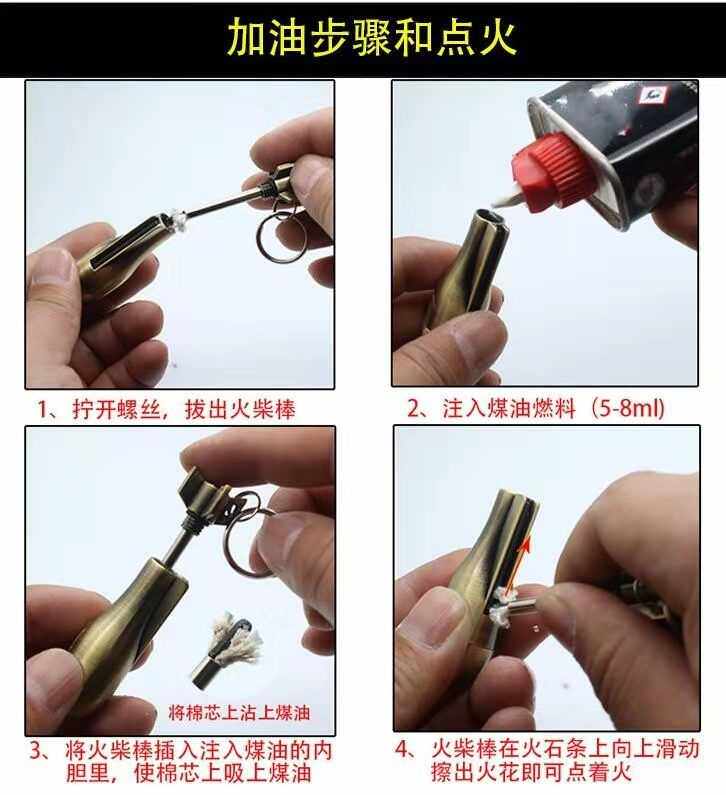 加油步骤和点火

1、拧开螺丝，拔出火柴棒

2、注入煤油燃料（5-8ml）

将棉芯上沾上煤油

3、将火柴棒插入注入煤油的内胆里，使棉芯上吸上煤油

4、火柴棒在火石条上向上滑动擦出火花即可点着火