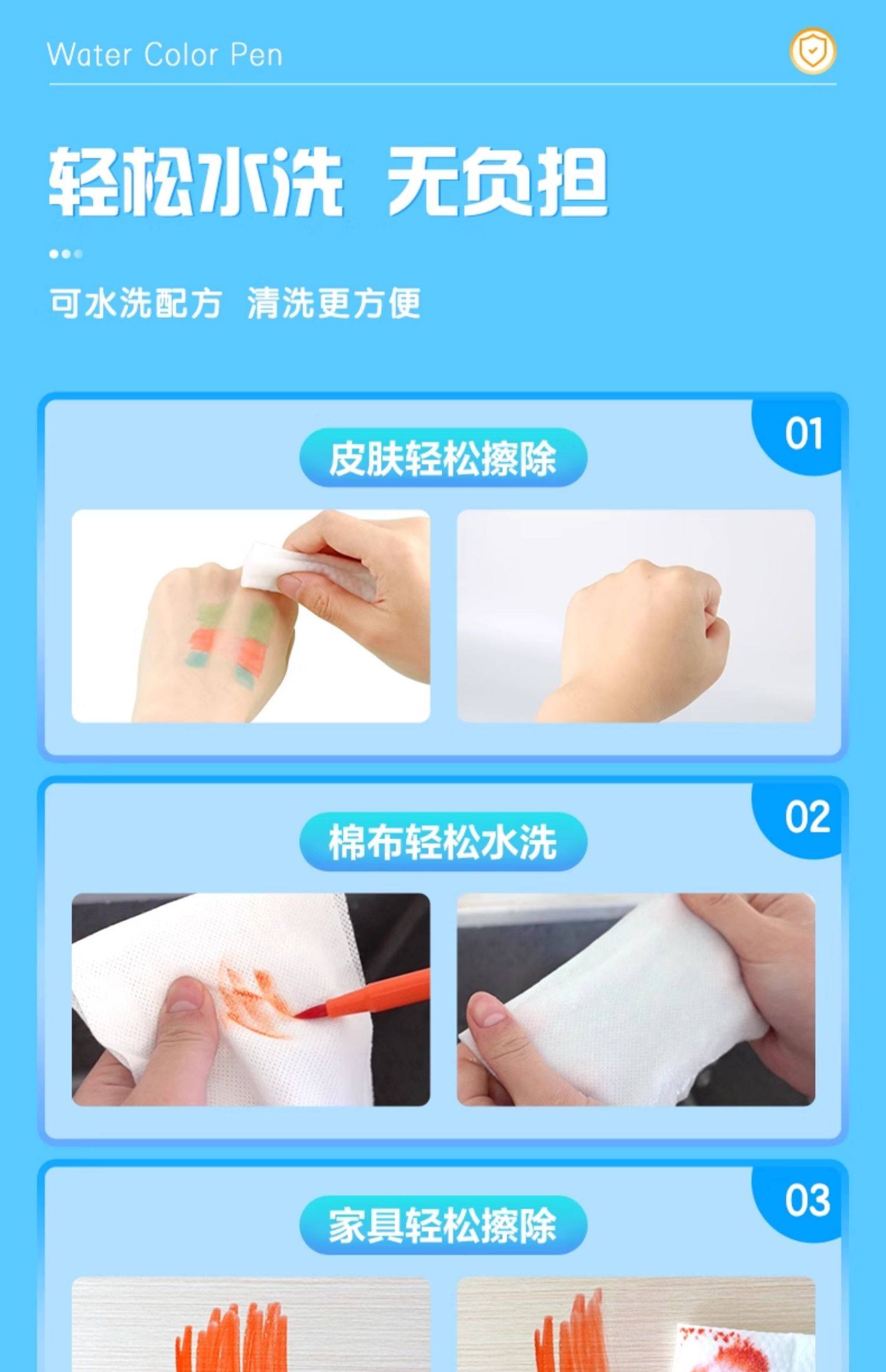 Water Color Pen

轻松水洗 无负担

可水洗配方 清洗更方便

01
皮肤轻松擦除

02
棉布轻松水洗

03
家具轻松擦除