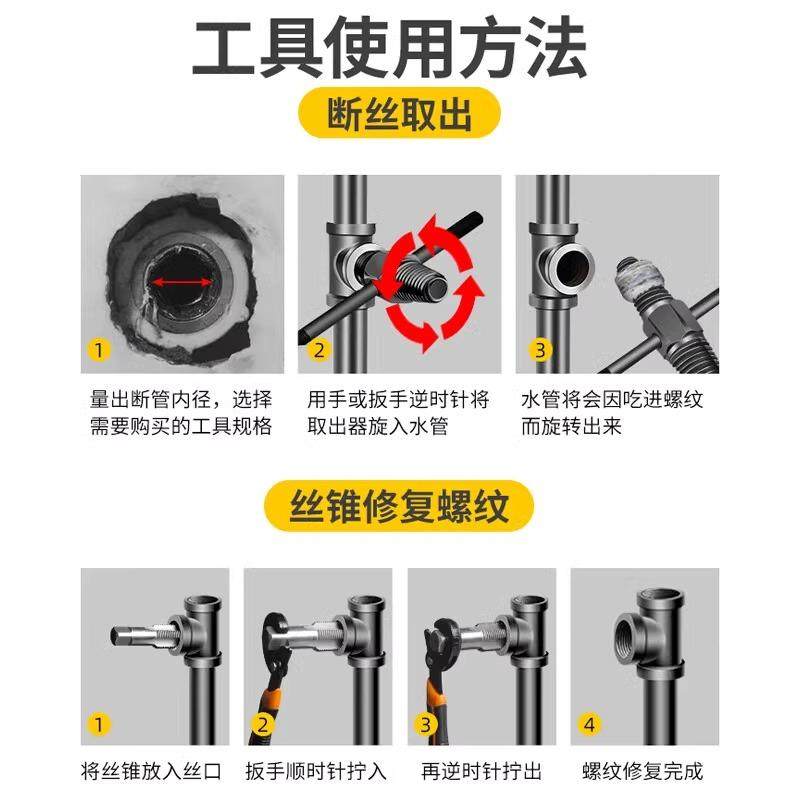 工具使用方法

断丝取出

1

量出断管内径，选择需要购买的工具规格

2

用手或扳手逆时针将取出器旋入水管

3

水管将会因吃进螺纹而旋转出来

丝锥修复螺纹

1

将丝锥放入丝口

2

扳手顺时针拧入

3

再逆时针拧出

4

螺纹修复完成