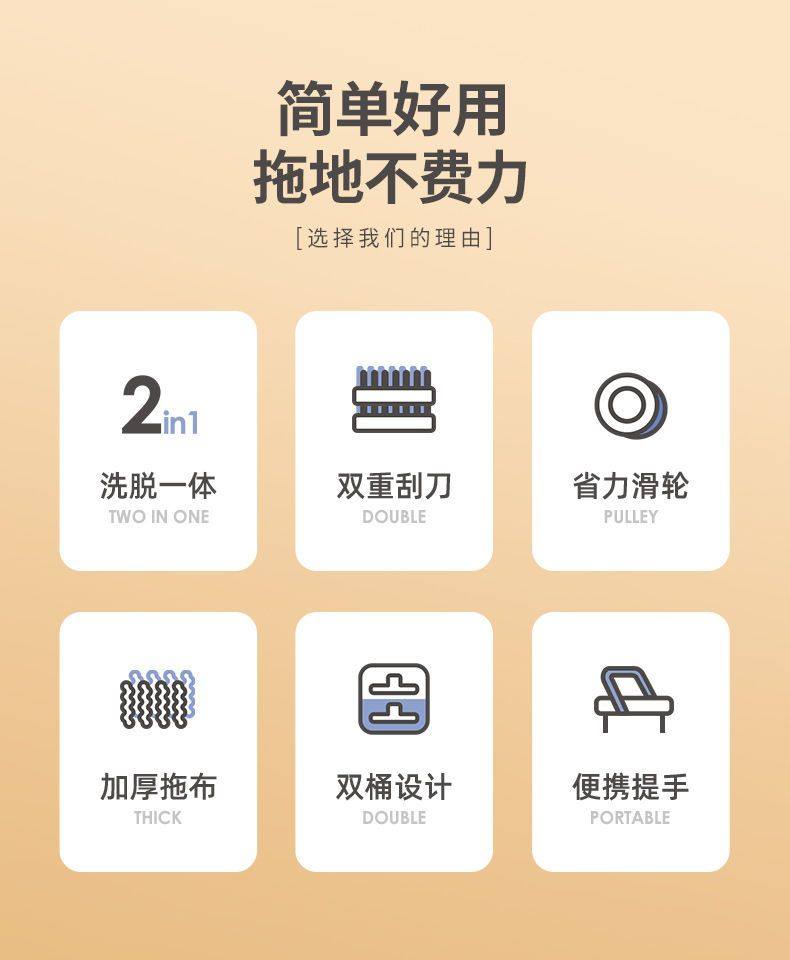 简单好用
拖地不费力

[选择我们的理由]

2in1
洗脱一体
TWO IN ONE

双重刮刀
DOUBLE

省力滑轮
PULLEY

加厚拖布
THICK

双桶设计
DOUBLE

便携提手
PORTABLE