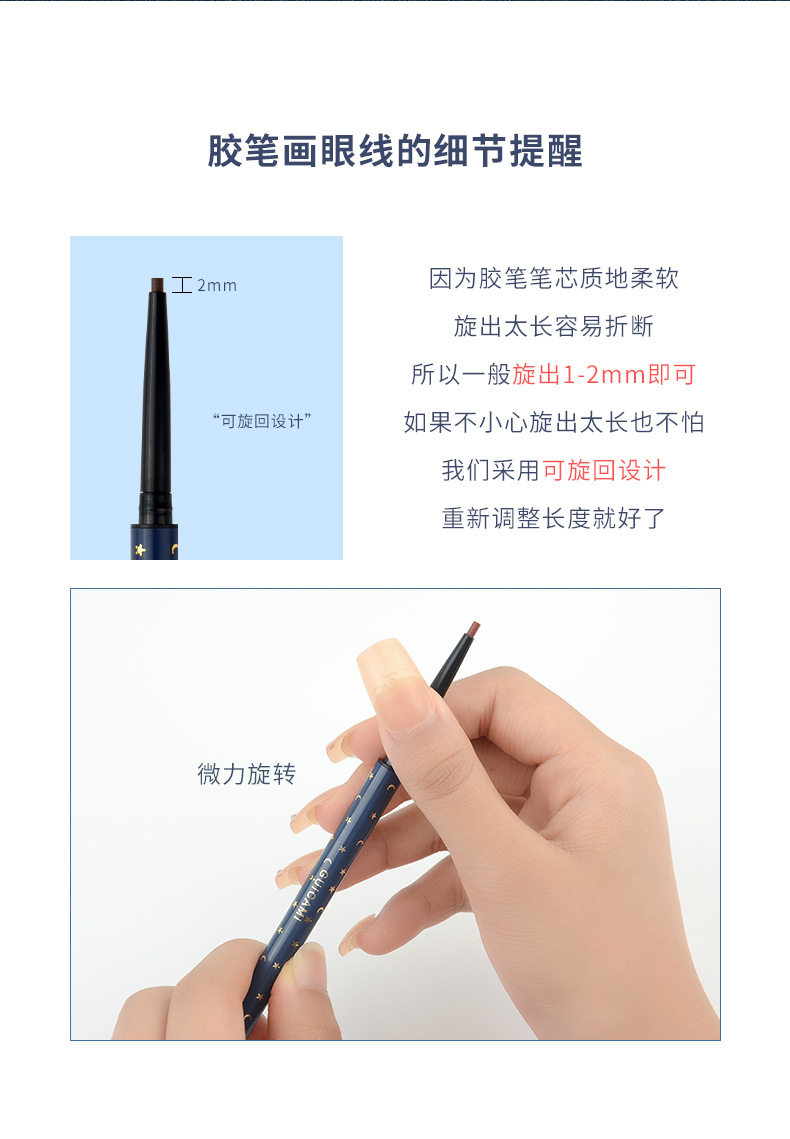 胶笔画眼线的细节提醒

2mm

“可旋回设计”

因为胶笔笔芯质地柔软
旋出太长容易折断
所以一般旋出1-2mm即可
如果不小心旋出太长也不怕
我们采用可旋回设计
重新调整长度就好了

微力旋转

GUICAMI