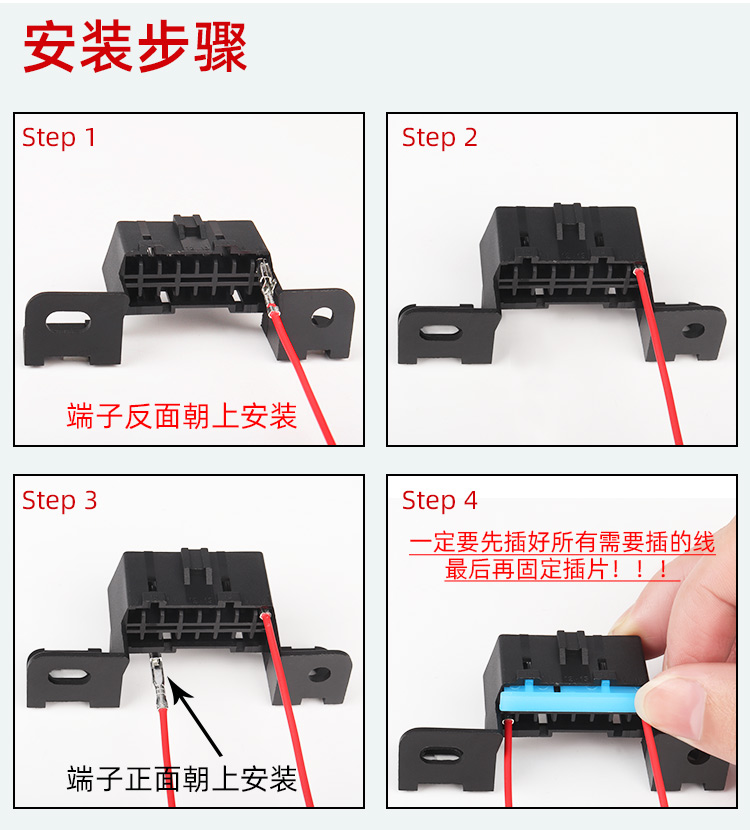 安装步骤

Step 1

端子反面朝上安装

Step 2

Step 3

端子正面朝上安装

Step 4

一定要先插好所有需要插的线
最后再固定插片！！！