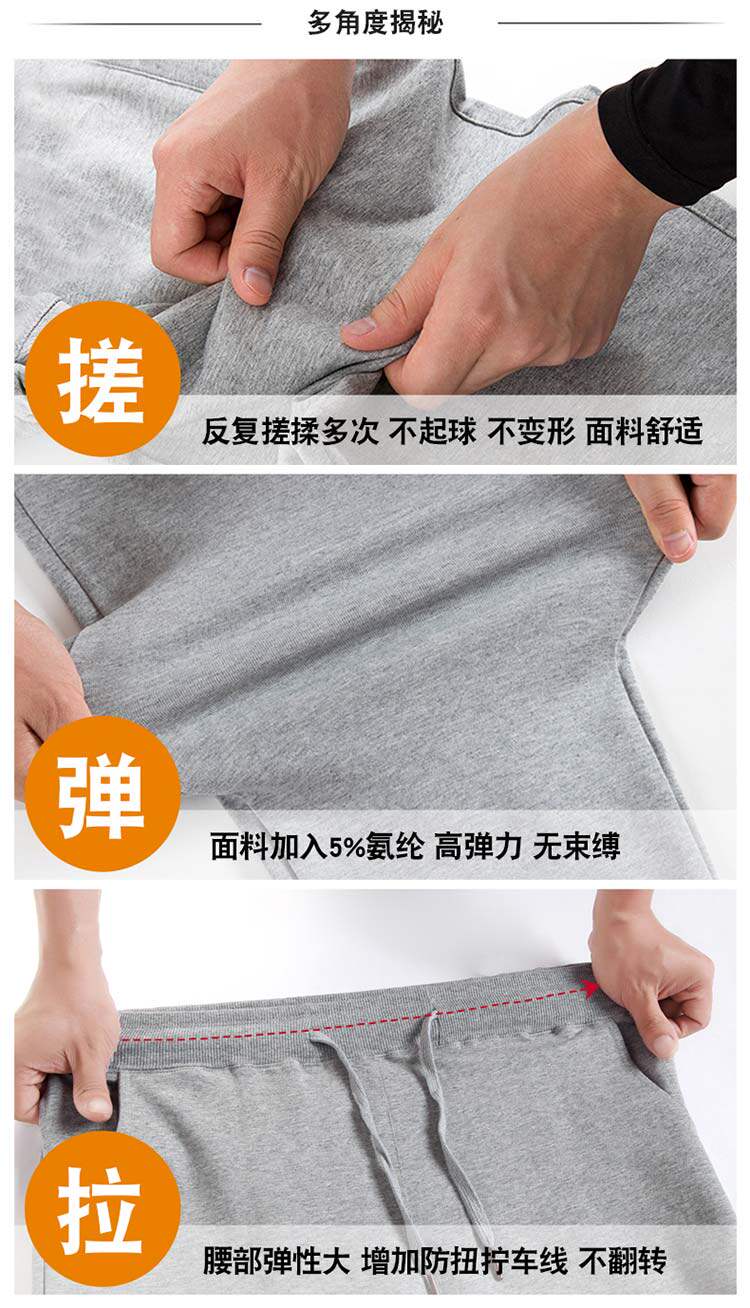 多角度揭秘

搓

反复搓揉多次 不起球 不变形 面料舒适

弹

面料加入5%氨纶 高弹力 无束缚

拉

腰部弹性大 增加防扭拧车线 不翻转