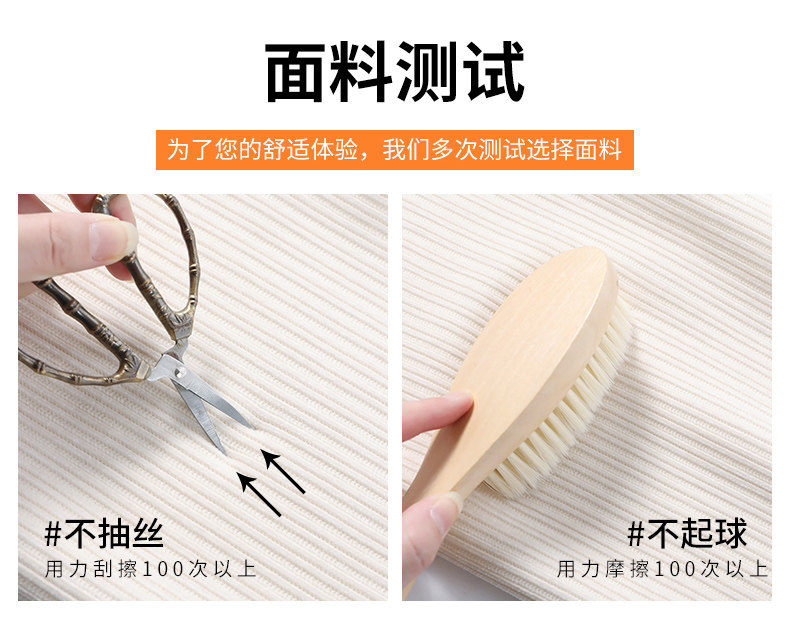 面料测试

为了您的舒适体验，我们多次测试选择面料

#不抽丝
用力刮擦100次以上

#不起球
用力摩擦100次以上