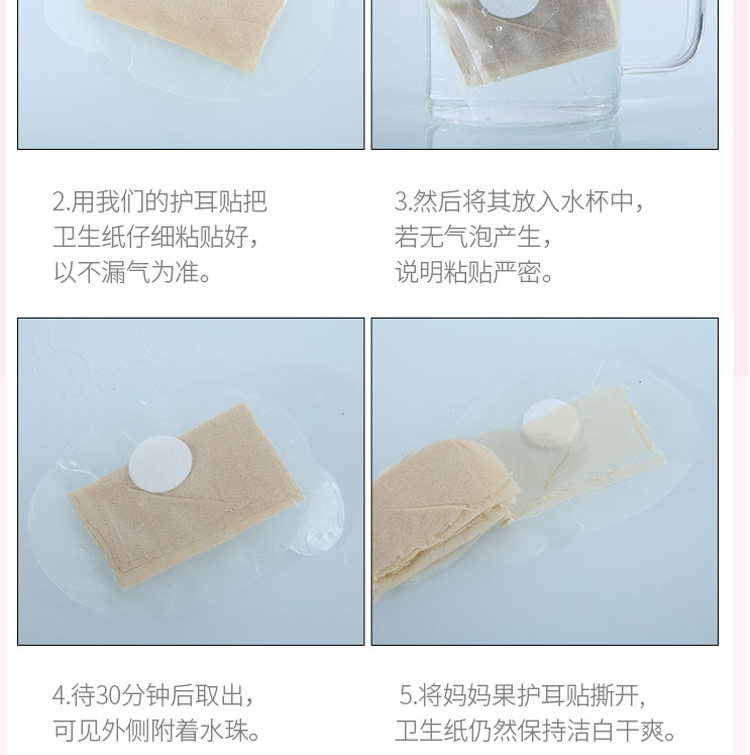 2.用我们的护耳贴把卫生纸仔细粘贴好，以不漏气为准。

3.然后将其放入水杯中，若无气泡产生，说明粘贴严密。

4.待30分钟后取出，可见外侧附着水珠。

5.将妈妈果护耳贴撕开，卫生纸仍然保持洁白干爽。