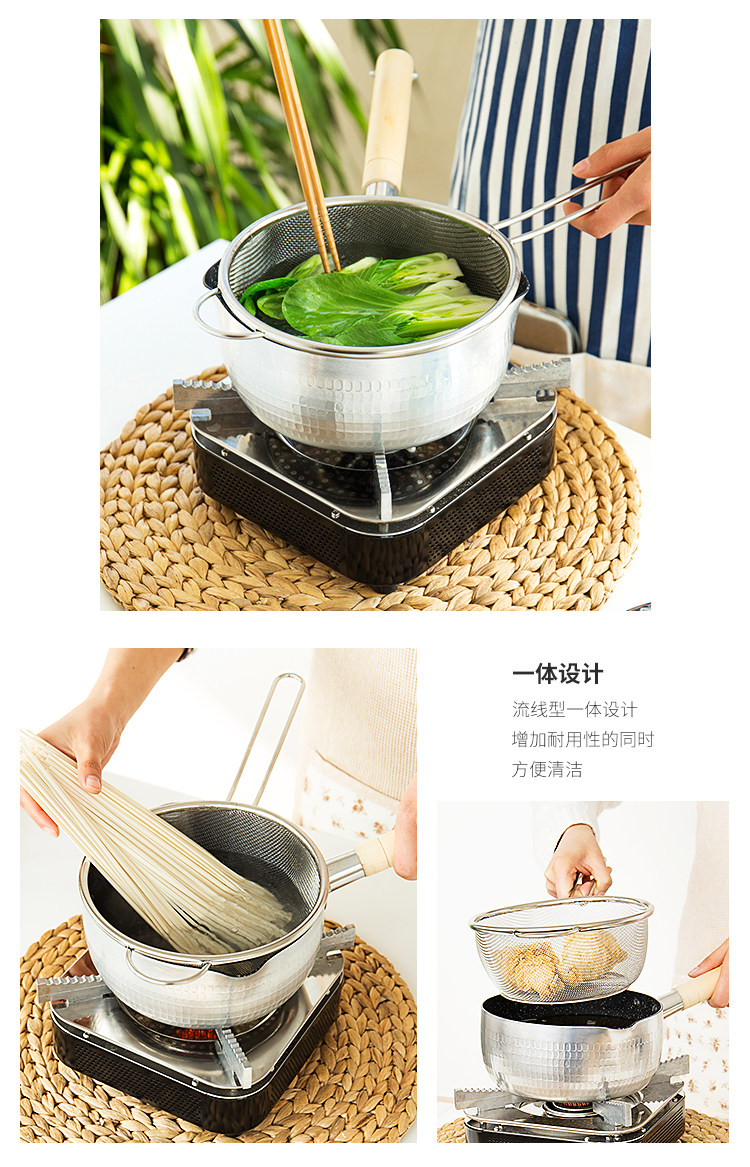 一体设计

流线型一体设计
增加耐用性的同时
方便清洁