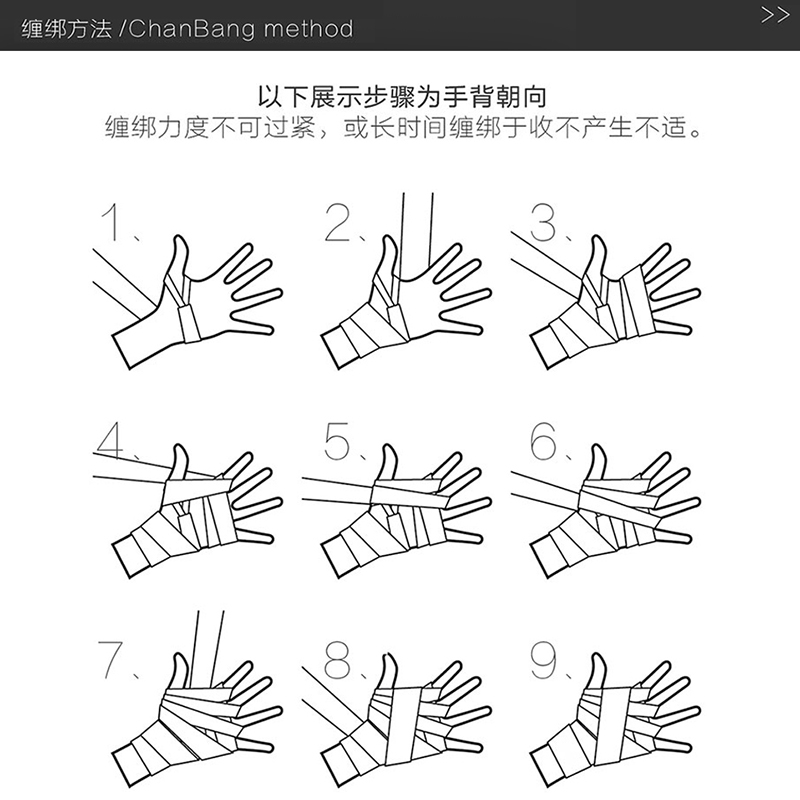 缠绑方法 /ChanBang method

>>

以下展示步骤为手背朝向
缠绑力度不可过紧，或长时间缠绑于收不产生不适。

1、

2、

3、

4、

5、

6、

7、

8、

9、