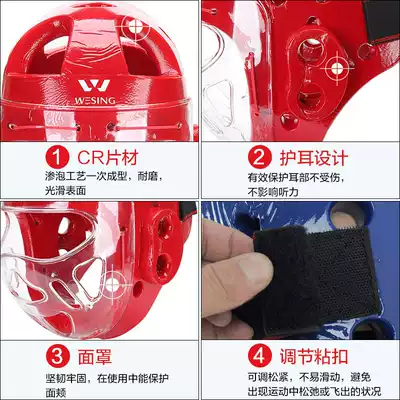 WESING

1 CR片材
渗泡工艺一次成型，耐磨，光滑表面

2 护耳设计
有效保护耳部不受伤，不影响听力

3 面罩
坚韧牢固，在使用中能保护面颊

4 调节粘扣
可调松紧，不易滑动，避免出现运动中松弛或飞出的状况