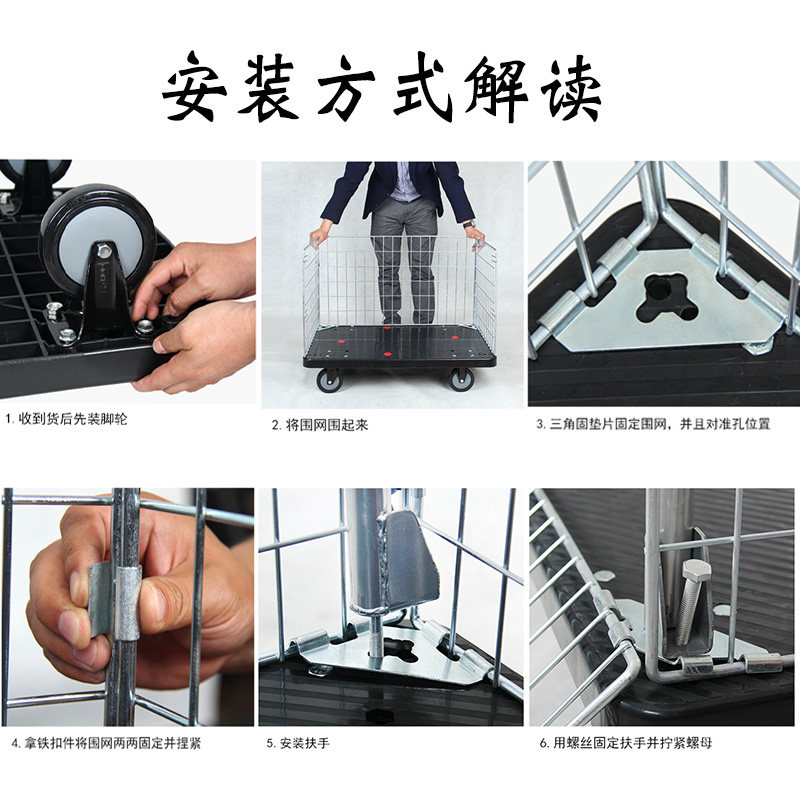 安装方式解读

1. 收到货后先装脚轮

2. 将围网围起来

3. 三角固垫片固定围网，并且对准孔位置

4. 拿铁扣件将围网两两固定并捏紧

5. 安装扶手

6. 用螺丝固定扶手并拧紧螺母