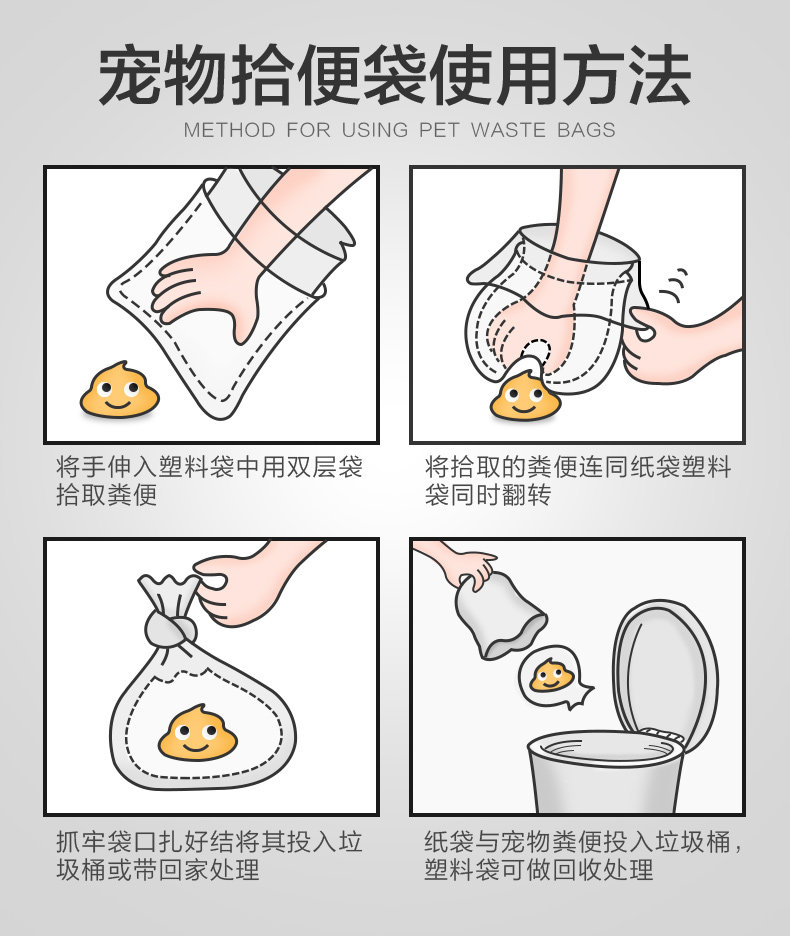 宠物拾便袋使用方法
METHOD FOR USING PET WASTE BAGS

将手伸入塑料袋中用双层袋拾取粪便

将拾取的粪便连同纸袋塑料袋同时翻转

抓牢袋口扎好结将其投入垃圾桶或带回家处理

纸袋与宠物粪便投入垃圾桶，塑料袋可做回收处理