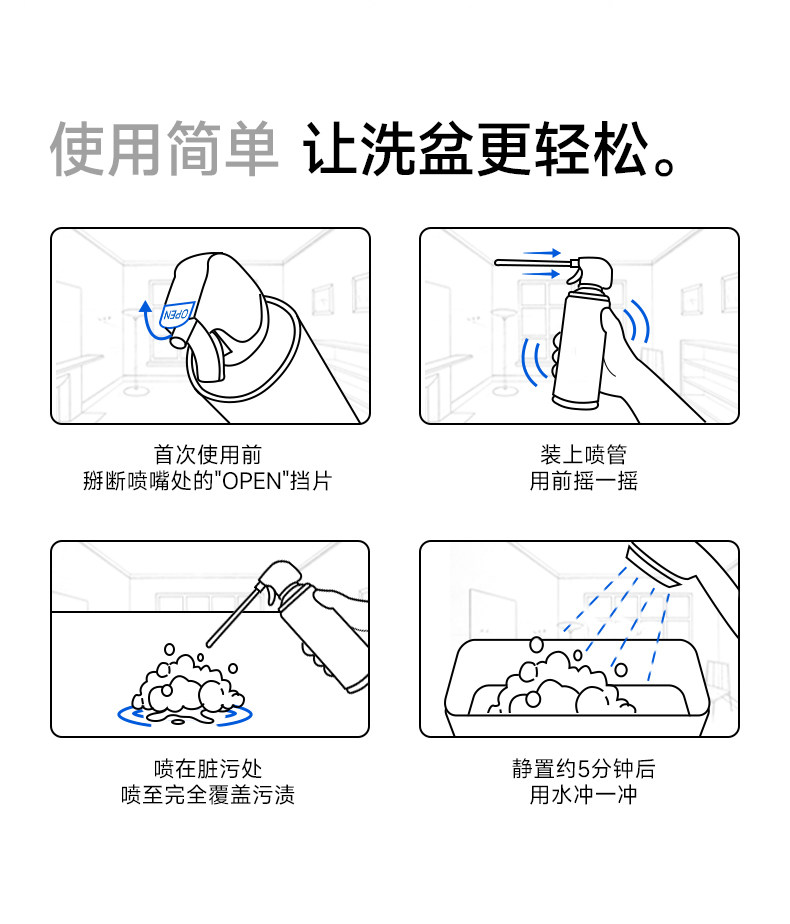 使用简单 让洗盆更轻松。

OPEN

首次使用前
掰断喷嘴处的"OPEN"挡片

装上喷管
用前摇一摇

喷在脏污处
喷至完全覆盖污渍

静置约5分钟后
用水冲一冲