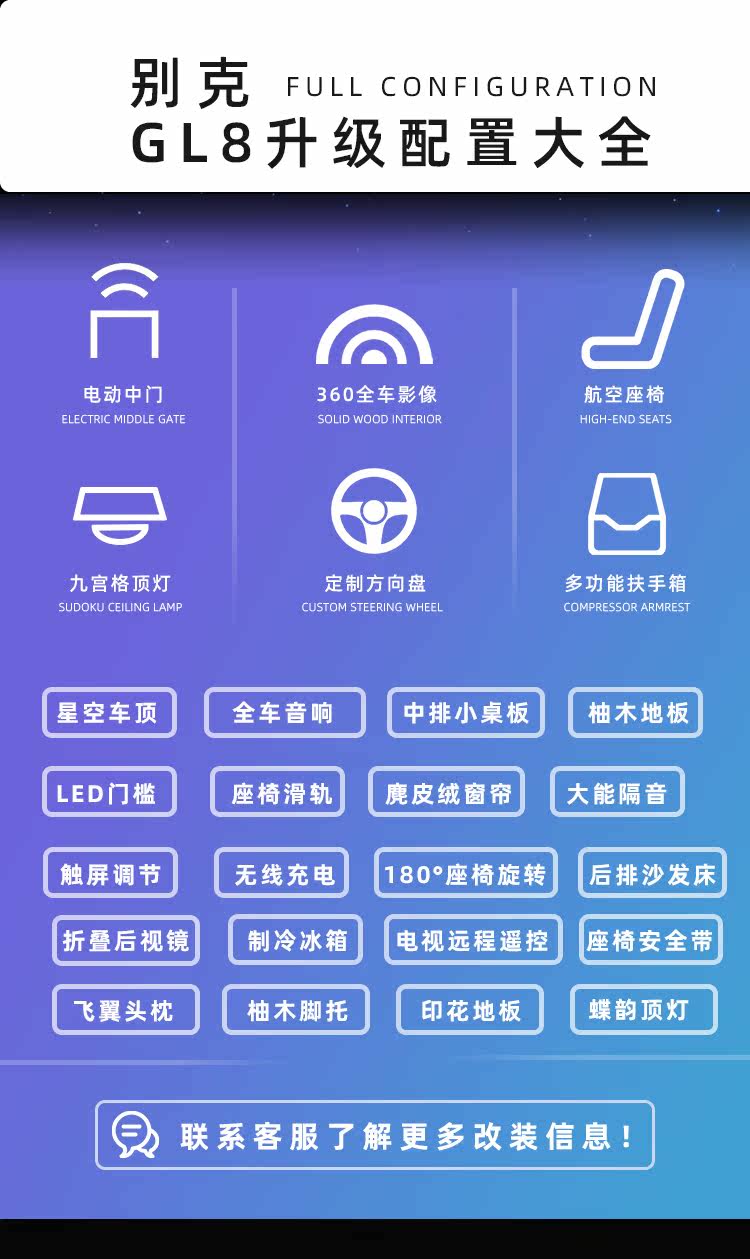 别克 FULL CONFIGURATION
GL8升级配置大全

电动中门
ELECTRIC MIDDLE GATE

360全车影像
SOLID WOOD INTERIOR

航空座椅
HIGH-END SEATS

九宫格顶灯
SUDOKU CEILING LAMP

定制方向盘
CUSTOM STEERING WHEEL

多功能扶手箱
COMPRESSOR ARMREST

星空车顶 全车音响 中排小桌板 柚木地板

LED门槛 座椅滑轨 麂皮绒窗帘 大能隔音

触屏调节 无线充电 180°座椅旋转 后排沙发床

折叠后视镜 制冷冰箱 电视远程遥控 座椅安全带

飞翼头枕 柚木脚托 印花地板 蝶韵顶灯

联系客服了解更多改装信息!