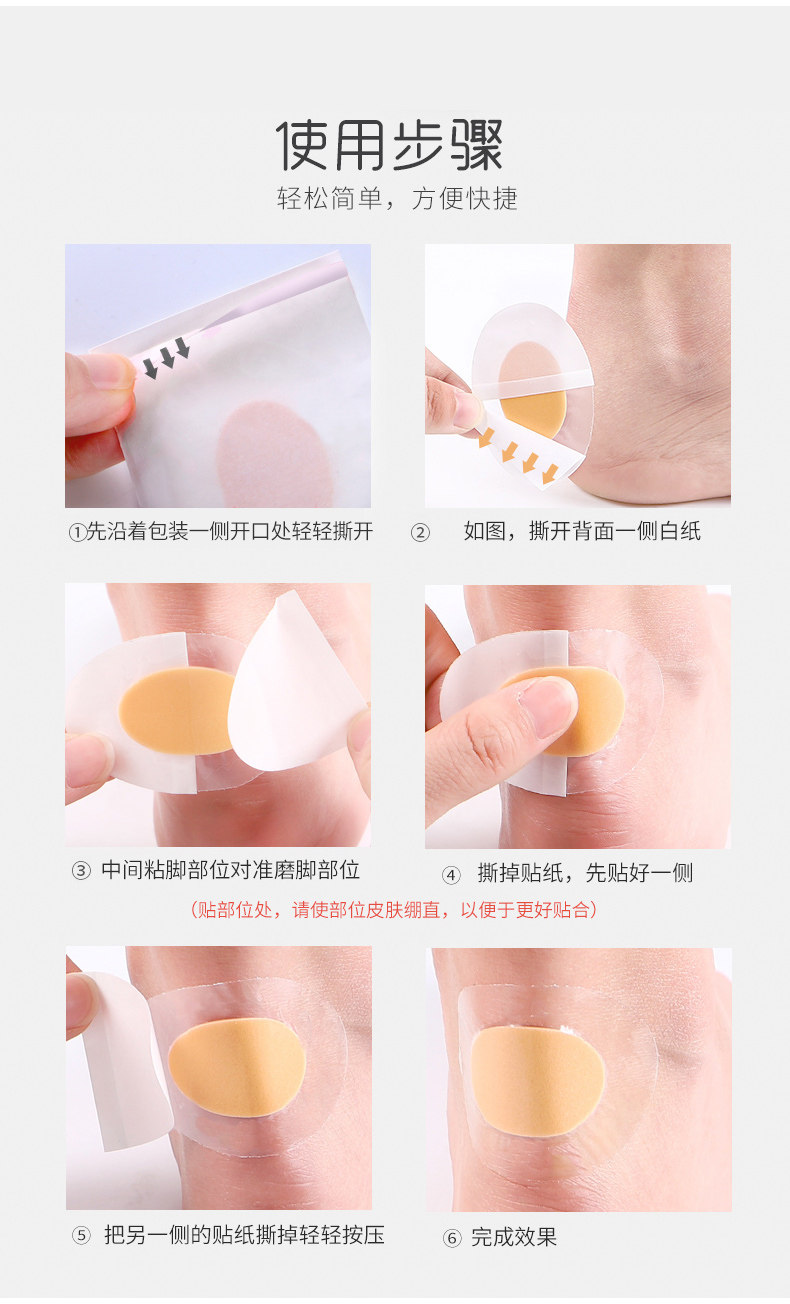 使用步骤

轻松简单，方便快捷

①先沿着包装一侧开口处轻轻撕开

② 如图，撕开背面一侧白纸

③ 中间粘脚部位对准磨脚部位

④ 撕掉贴纸，先贴好一侧

（贴部位处，请使部位皮肤绷直，以便于更好贴合）

⑤ 把另一侧的贴纸撕掉轻轻按压

⑥ 完成效果