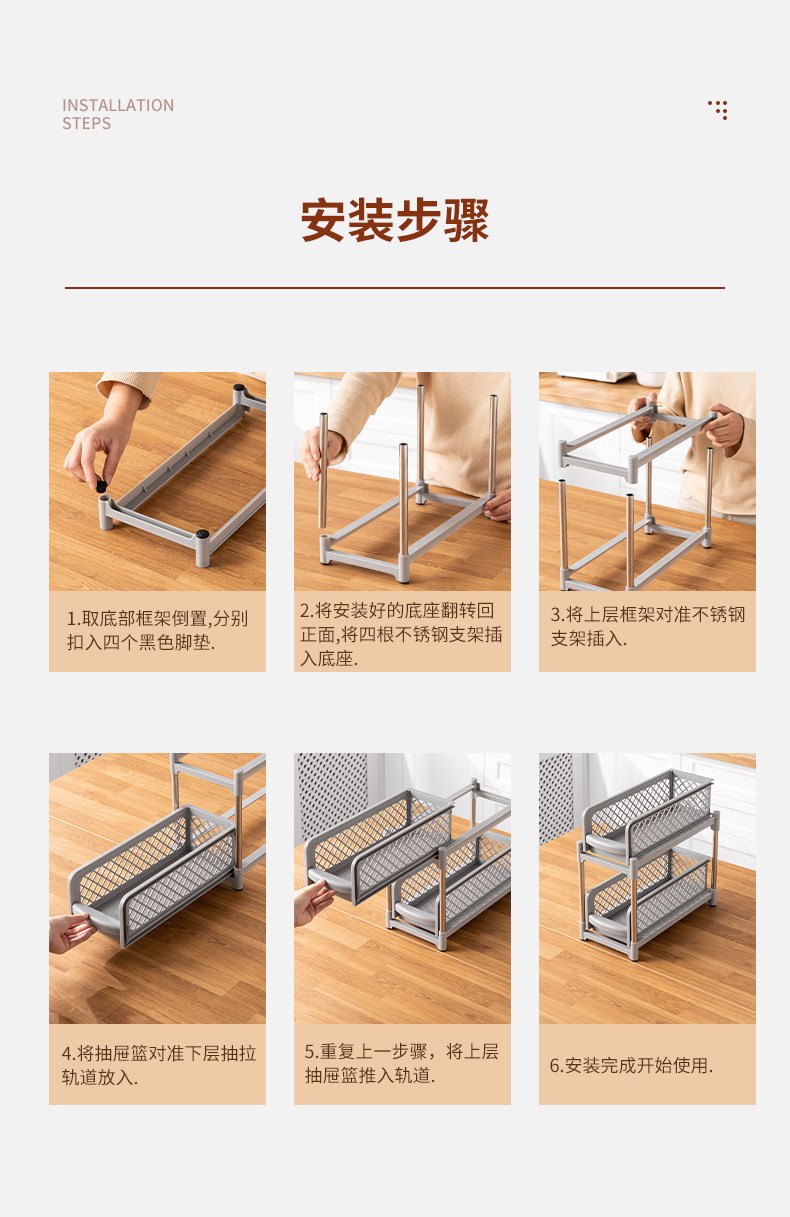 INSTALLATION
STEPS

安装步骤

1.取底部框架倒置,分别扣入四个黑色脚垫.

2.将安装好的底座翻转回正面,将四根不锈钢支架插入底座.

3.将上层框架对准不锈钢支架插入.

4.将抽屉篮对准下层抽拉轨道放入.

5.重复上一步骤，将上层抽屉篮推入轨道.

6.安装完成开始使用.