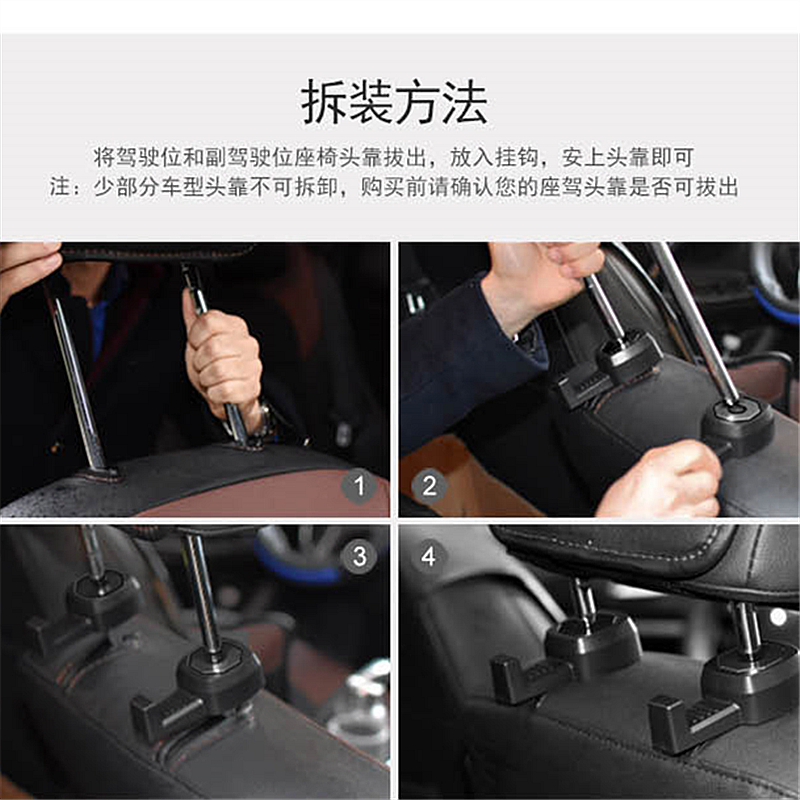 拆装方法

将驾驶位和副驾驶位座椅头靠拔出，放入挂钩，安上头靠即可
注：少部分车型头靠不可拆卸，购买前请确认您的座驾头靠是否可拔出

1

2

3

4