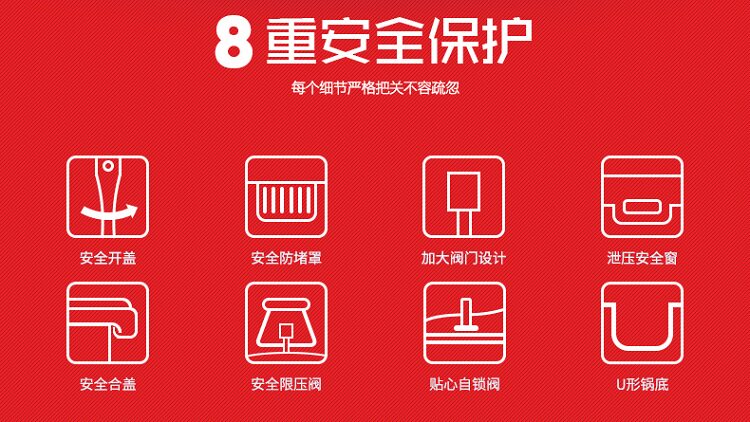 8 重安全保护

每个细节严格把关不容疏忽

安全开盖

安全防堵罩

加大阀门设计

泄压安全窗

安全合盖

安全限压阀

贴心自锁阀

U形锅底