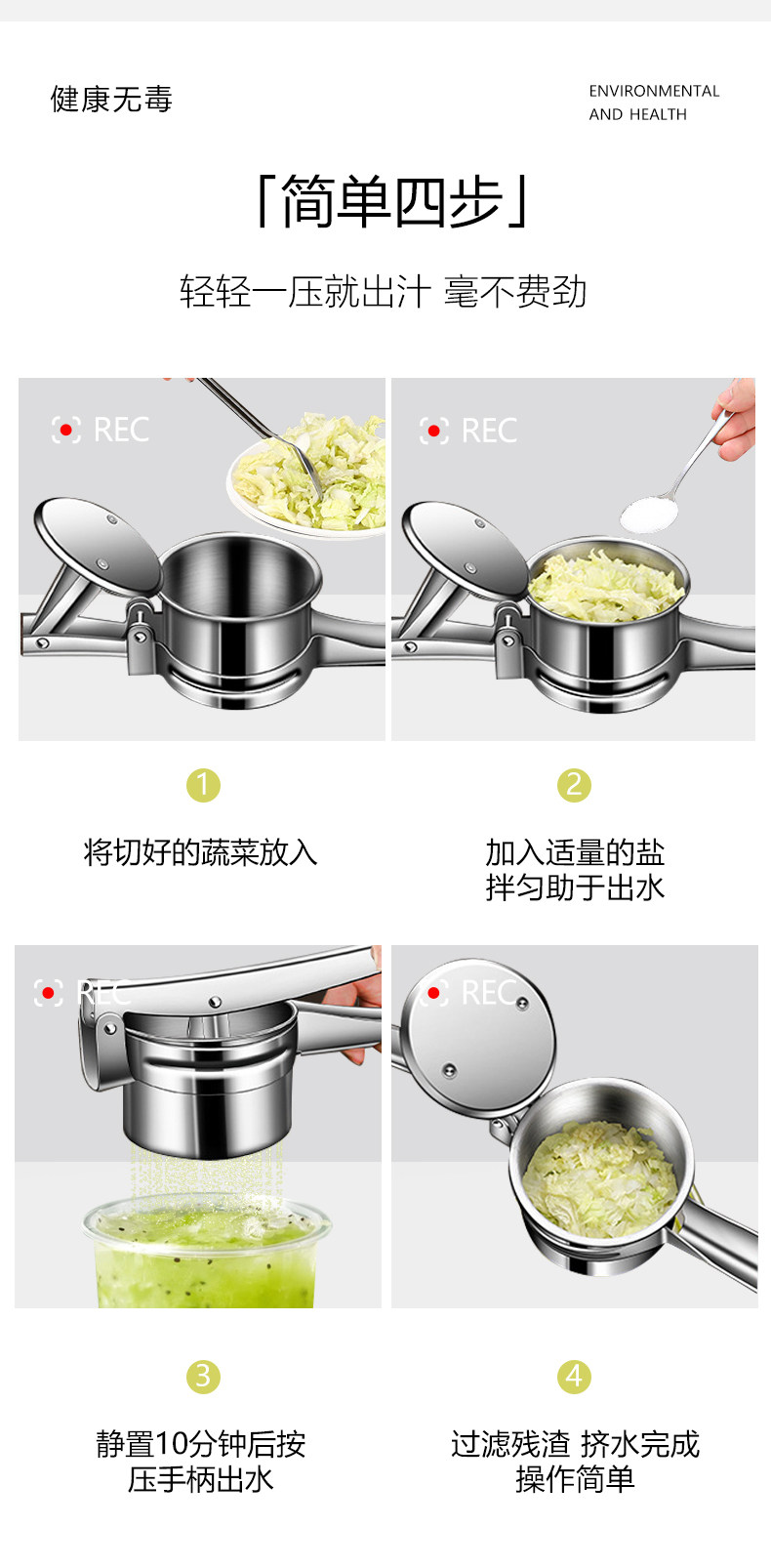 健康无毒

ENVIRONMENTAL AND HEALTH

「简单四步」

轻轻一压就出汁 毫不费劲

REC

REC

1

将切好的蔬菜放入

2

加入适量的盐
拌匀助于出水

REC

REC

3

静置10分钟后按
压手柄出水

4

过滤残渣 挤水完成
操作简单