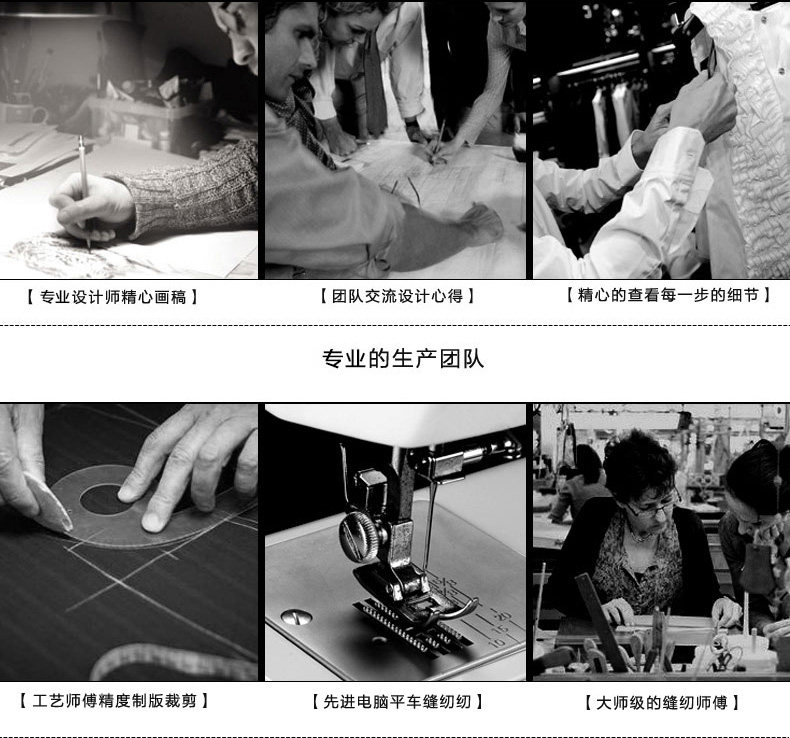 【 专业设计师精心画稿 】

【 团队交流设计心得 】

【 精心的查看每一步的细节 】

专业的生产团队

【 工艺师傅精度制版裁剪 】

【 先进电脑平车缝纫纫 】

【 大师级的缝纫师傅 】