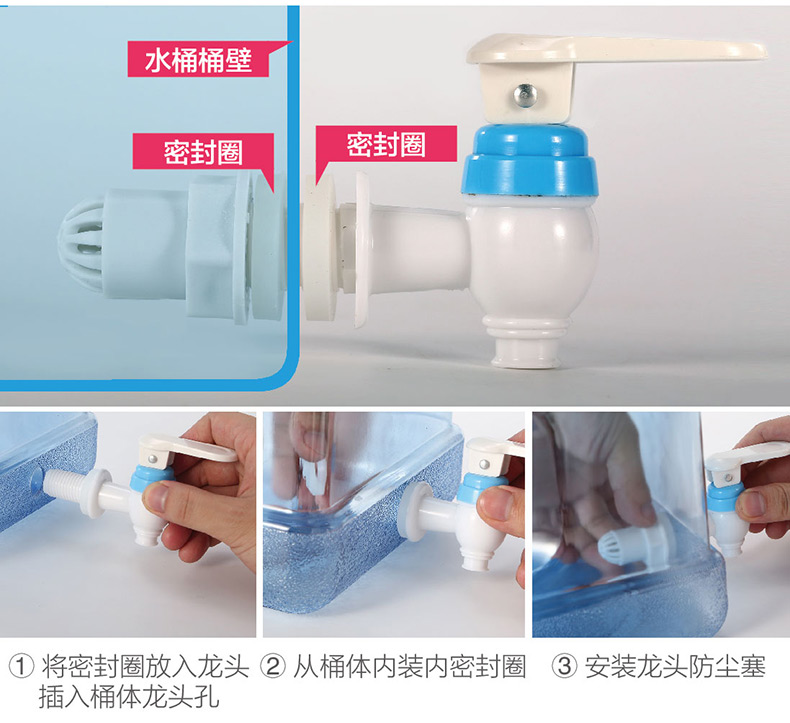 水桶桶壁

密封圈

密封圈

① 将密封圈放入龙头插入桶体龙头孔

② 从桶体内装内密封圈

③ 安装龙头防尘塞