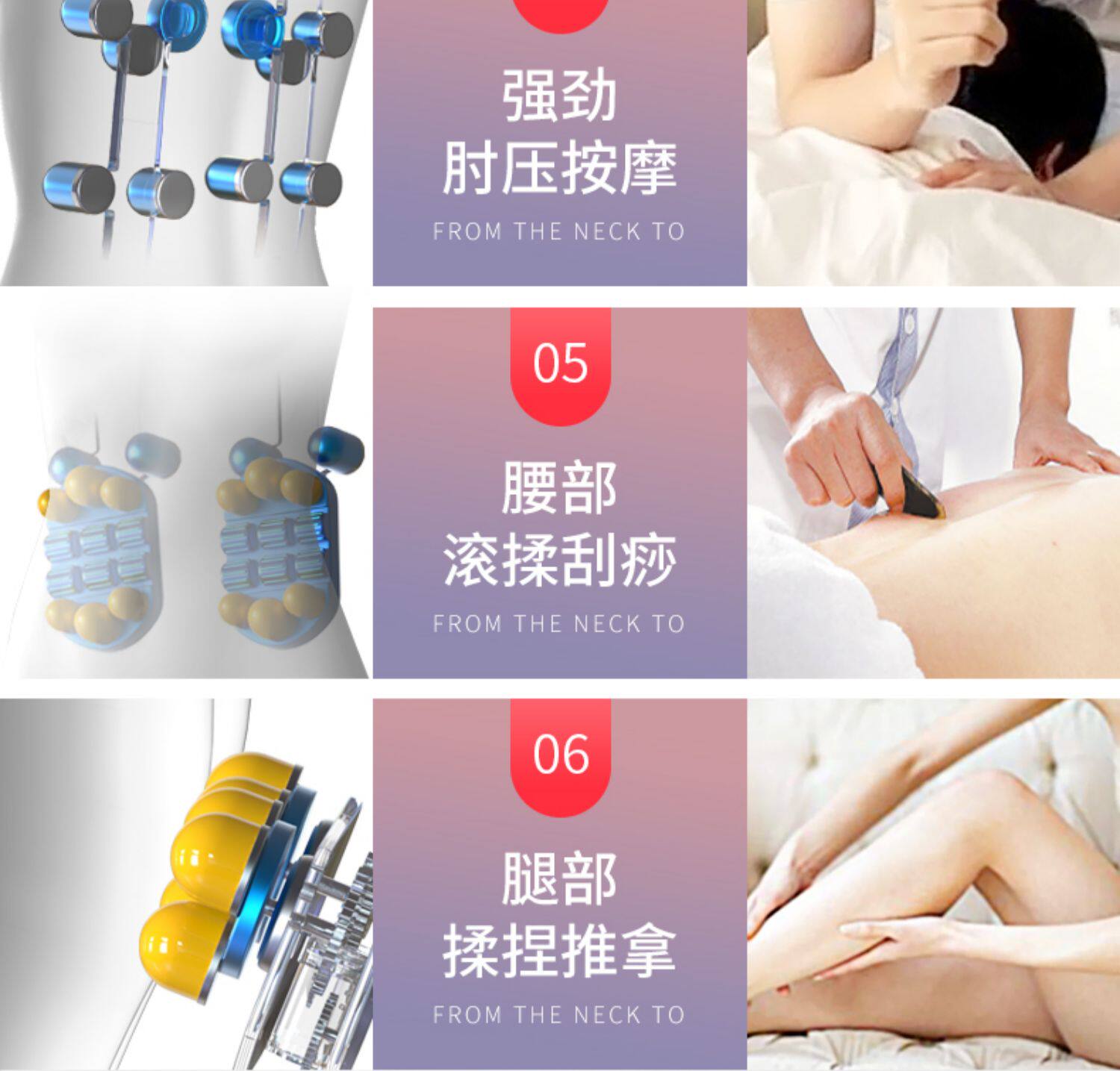 强劲
肘压按摩
FROM THE NECK TO

05
腰部
滚揉刮痧
FROM THE NECK TO

06
腿部
揉捏推拿
FROM THE NECK TO