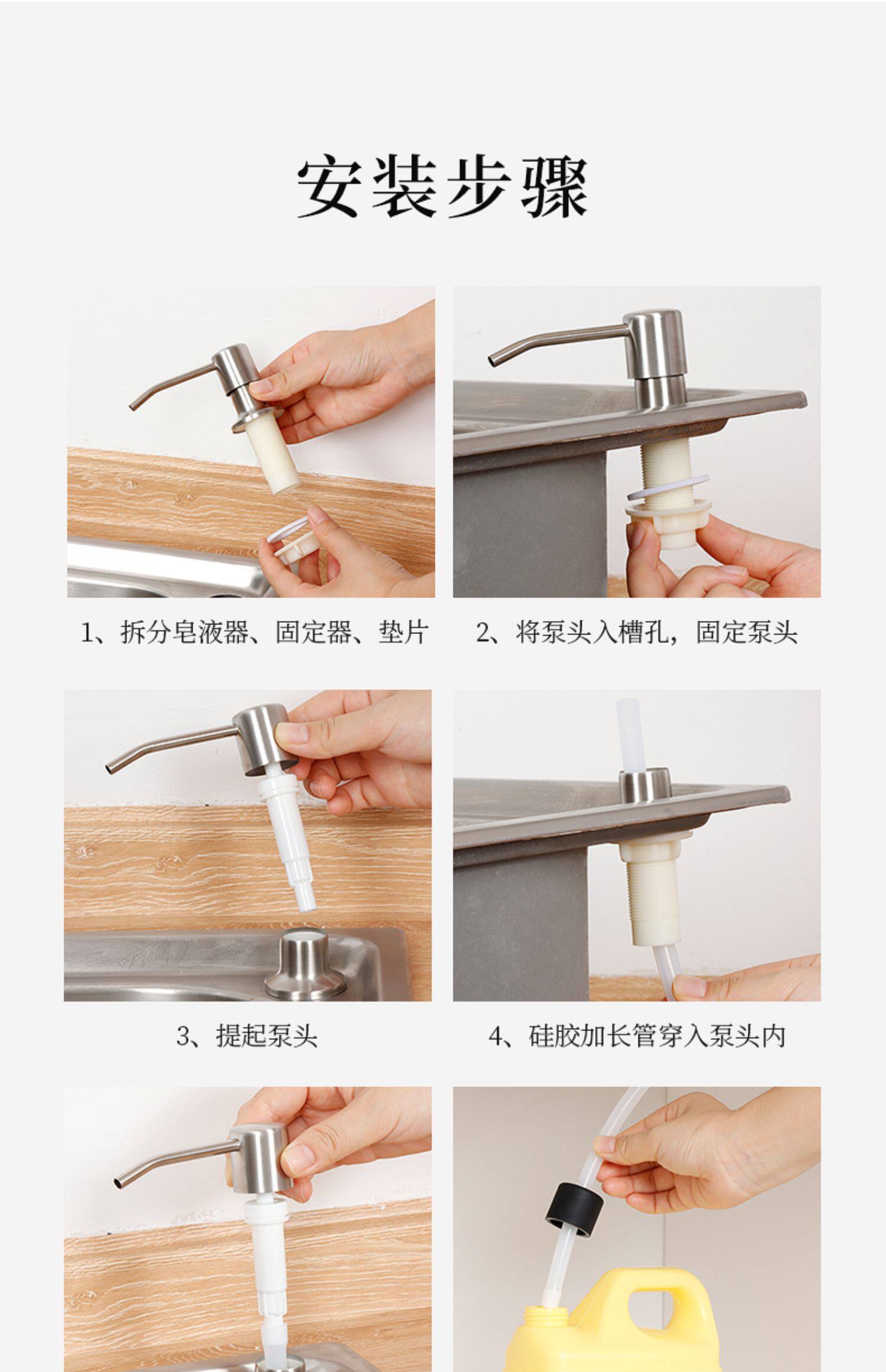 安装步骤

1、拆分皂液器、固定器、垫片

2、将泵头入槽孔，固定泵头

3、提起泵头

4、硅胶加长管穿入泵头内