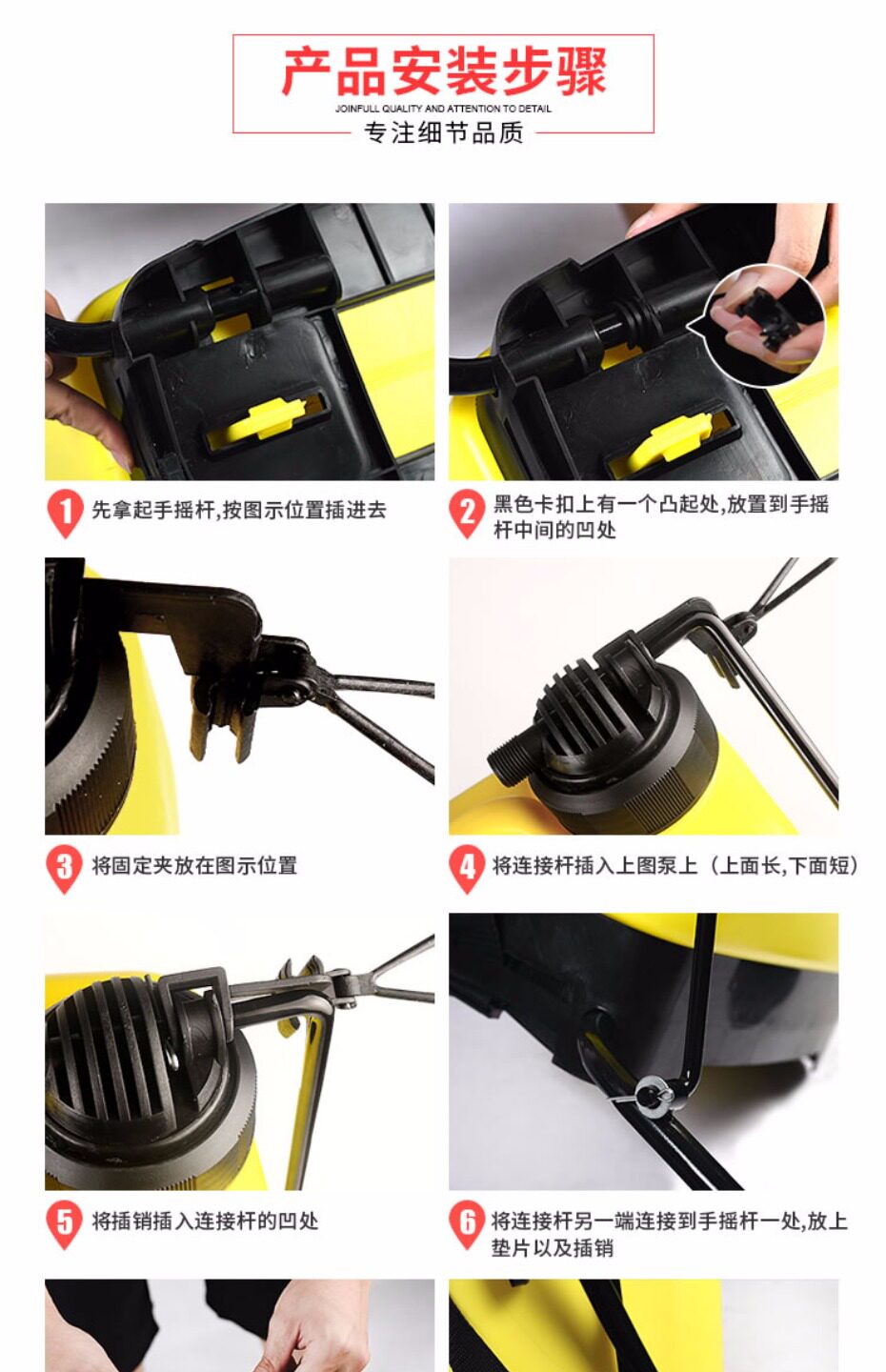 产品安装步骤
JOINFULL QUALITY AND ATTENTION TO DETAIL
专注细节品质

1 先拿起手摇杆,按图示位置插进去

2 黑色卡扣上有一个凸起处,放置到手摇杆中间的凹处

3 将固定夹放在图示位置

4 将连接杆插入上图泵上（上面长,下面短）

5 将插销插入连接杆的凹处

6 将连接杆另一端连接到手摇杆一处,放上垫片以及插销