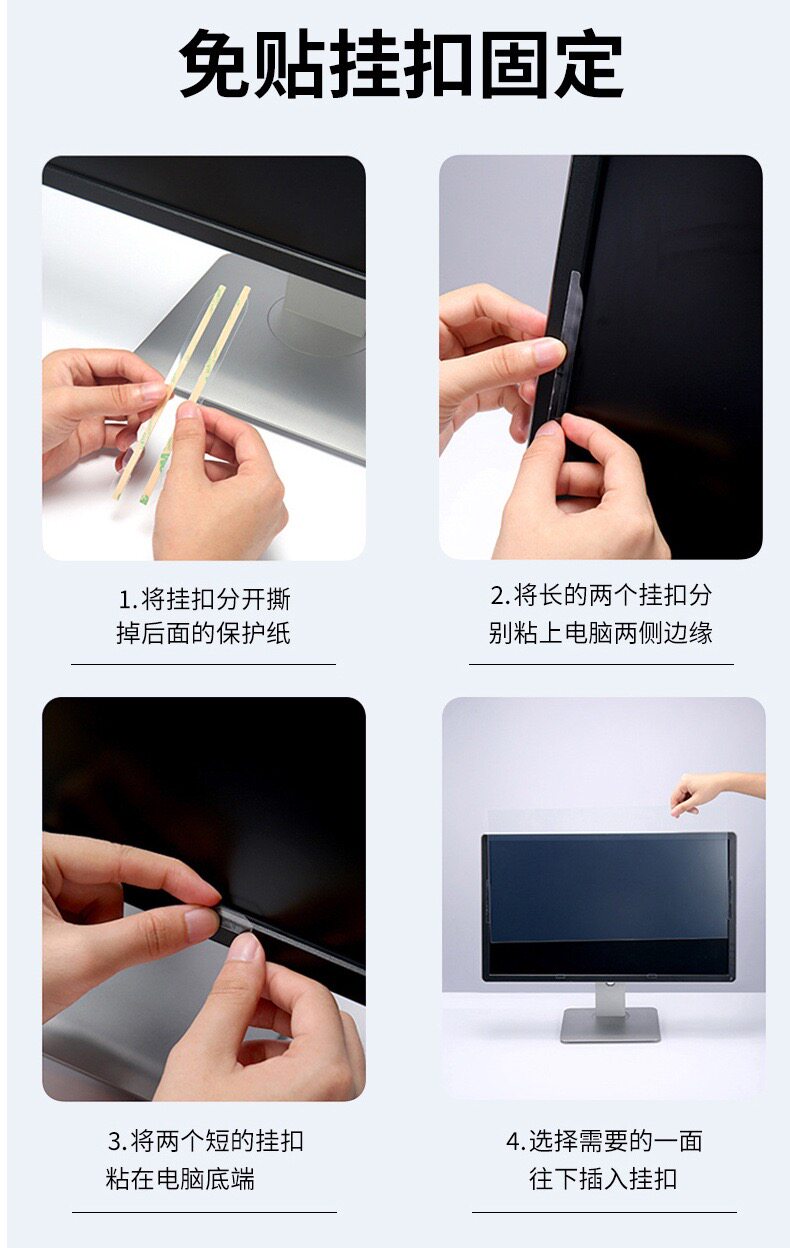 免贴挂扣固定

1.将挂扣分开撕掉后面的保护纸

2.将长的两个挂扣分别粘上电脑两侧边缘

3.将两个短的挂扣粘在电脑底端

4.选择需要的一面往下插入挂扣