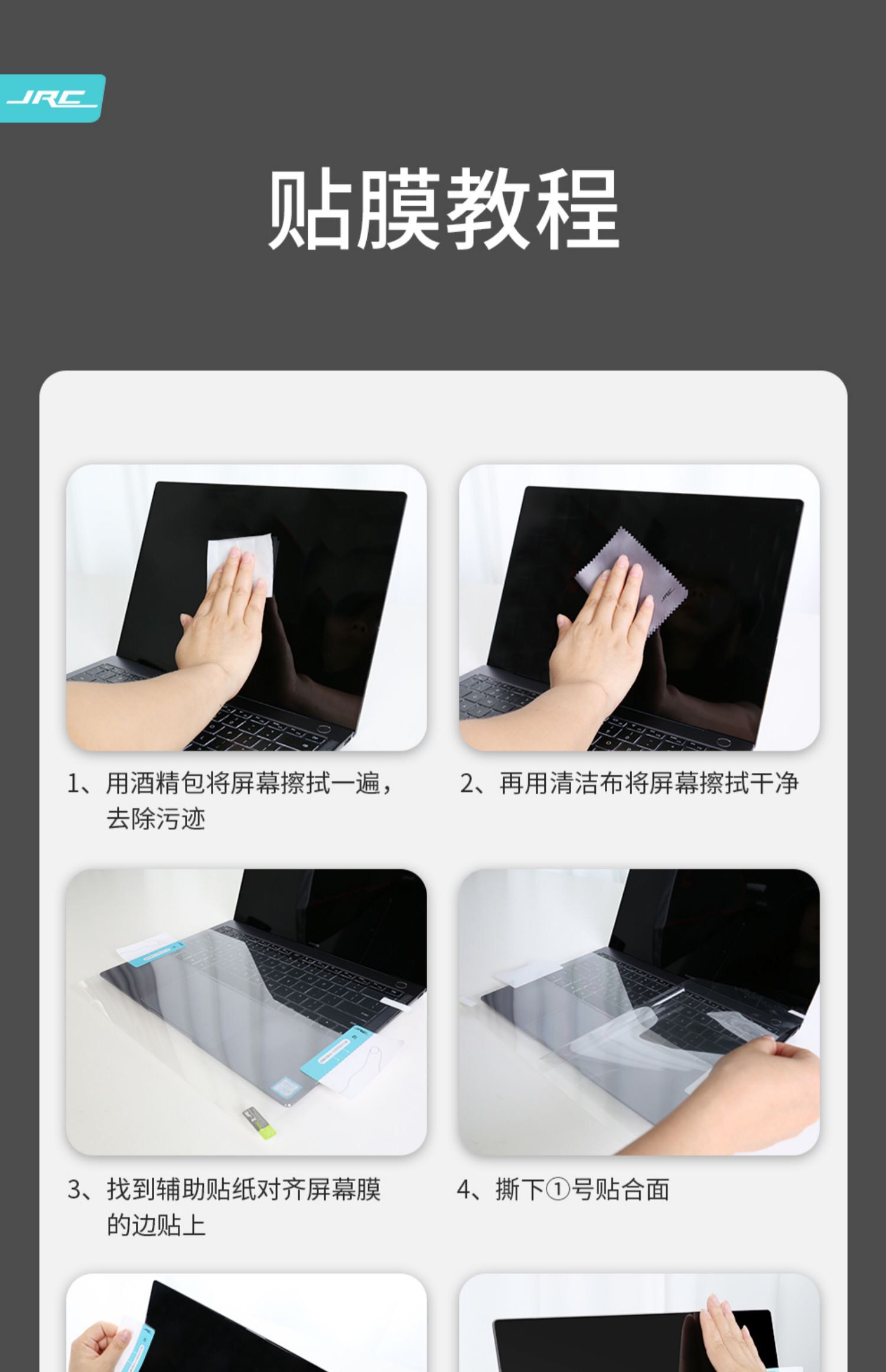 JRC

贴膜教程

1、用酒精包将屏幕擦拭一遍，去除污迹

2、再用清洁布将屏幕擦拭干净

3、找到辅助贴纸对齐屏幕膜的边贴上

4、撕下①号贴合面