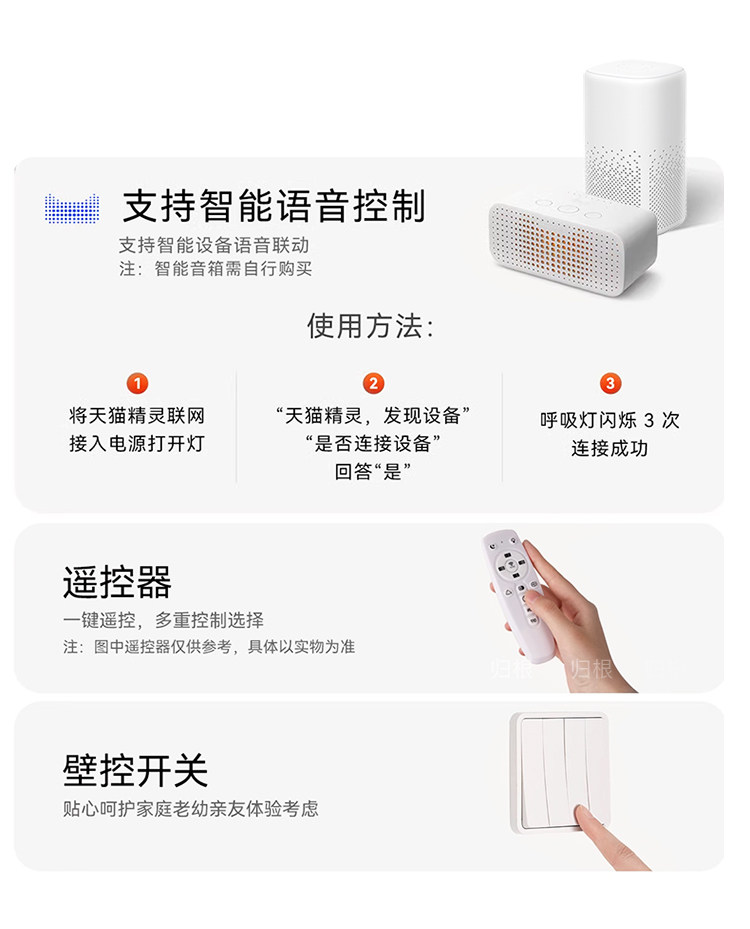 支持智能语音控制

支持智能设备语音联动
注：智能音箱需自行购买

使用方法：

1
将天猫精灵联网
接入电源打开灯

2
“天猫精灵，发现设备”
“是否连接设备”
回答“是”

3
呼吸灯闪烁 3 次
连接成功

遥控器

一键遥控，多重控制选择
注：图中遥控器仅供参考，具体以实物为准

归根 归根

壁控开关

贴心呵护家庭老幼亲友体验考虑