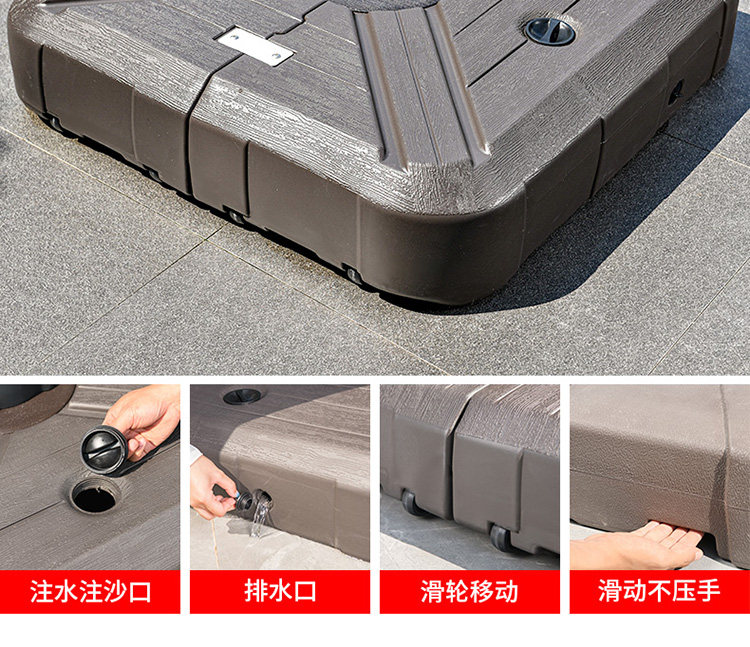 注水注沙口

排水口

滑轮移动

滑动不压手