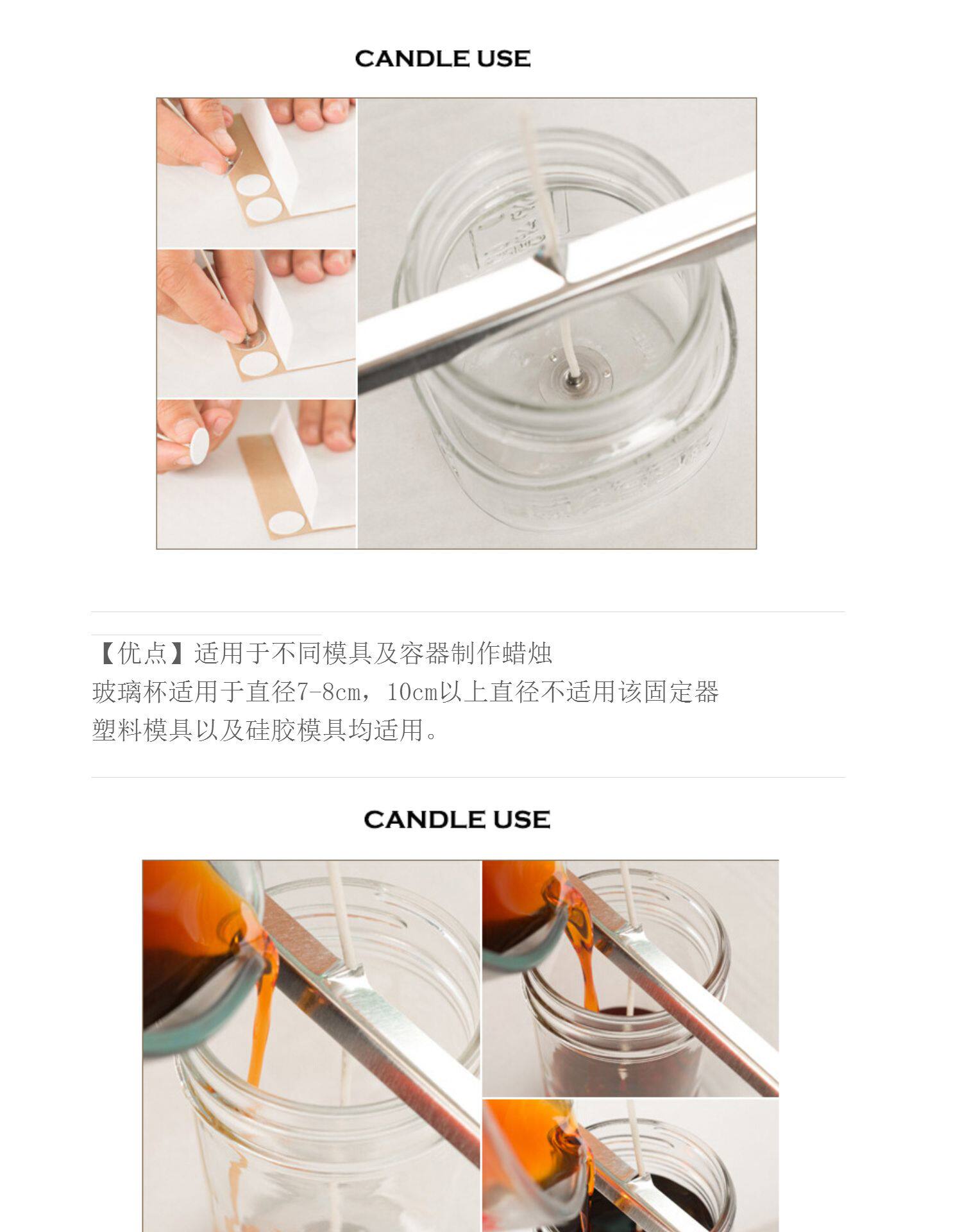 CANDLE USE

【优点】适用于不同模具及容器制作蜡烛
玻璃杯适用于直径7-8cm，10cm以上直径不适用该固定器
塑料模具以及硅胶模具均适用。

CANDLE USE