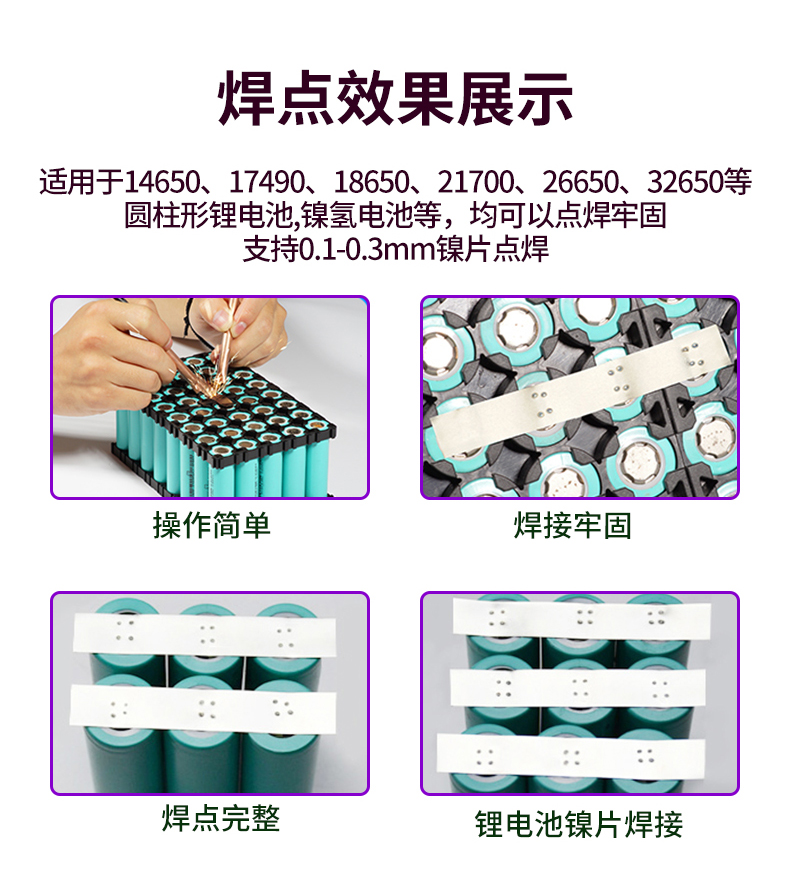 焊点效果展示

适用于14650、17490、18650、21700、26650、32650等圆柱形锂电池,镍氢电池等，均可以点焊牢固
支持0.1-0.3mm镍片点焊

操作简单

焊接牢固

焊点完整

锂电池镍片焊接