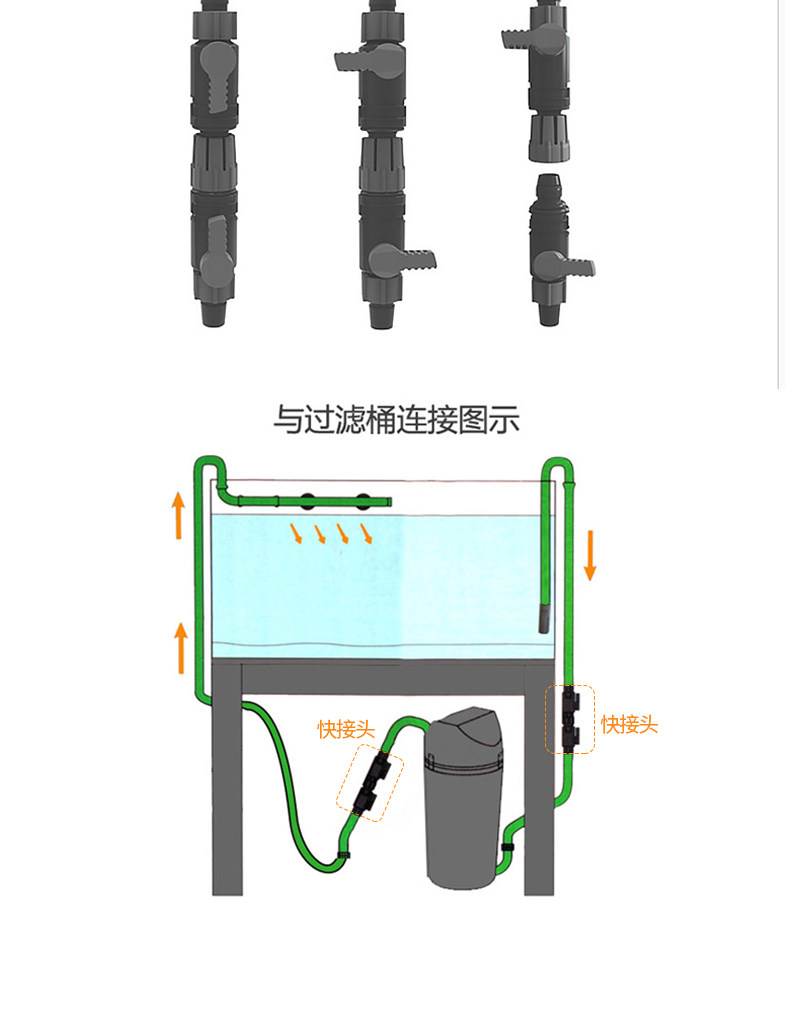 与过滤桶连接图示

快接头

快接头