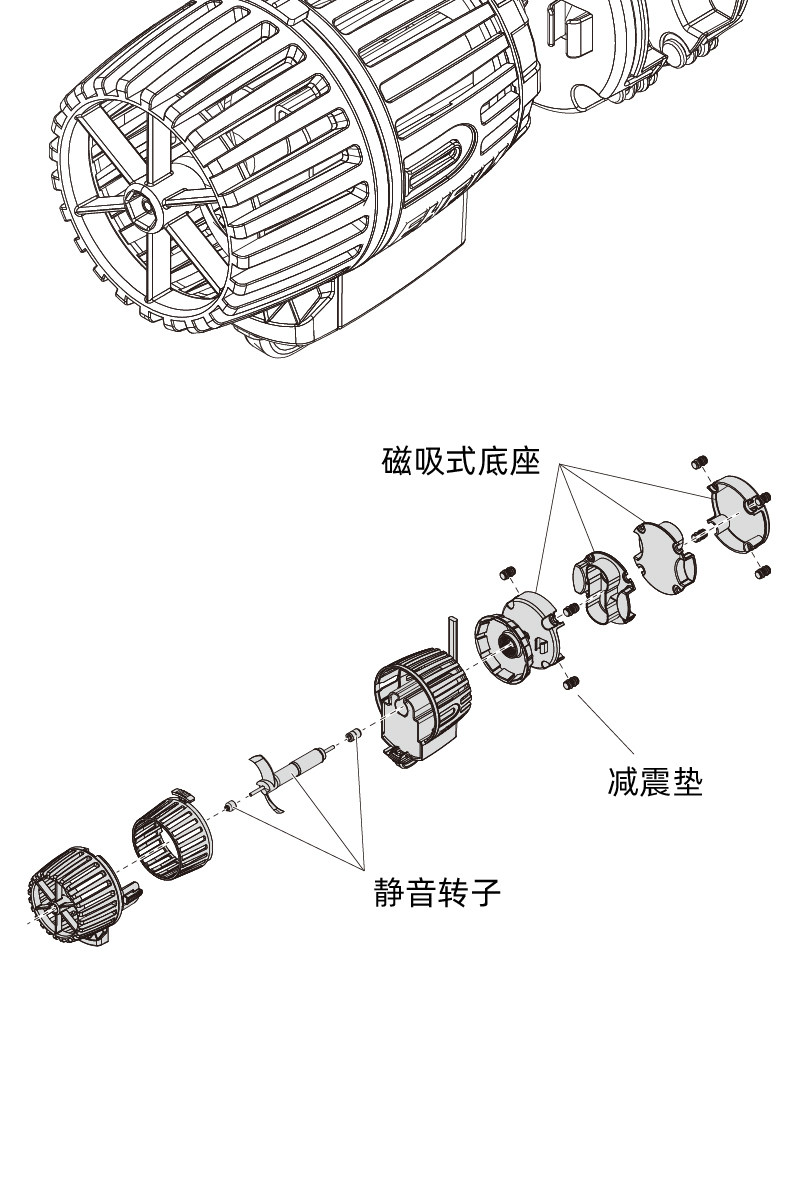 磁吸式底座

减震垫

静音转子