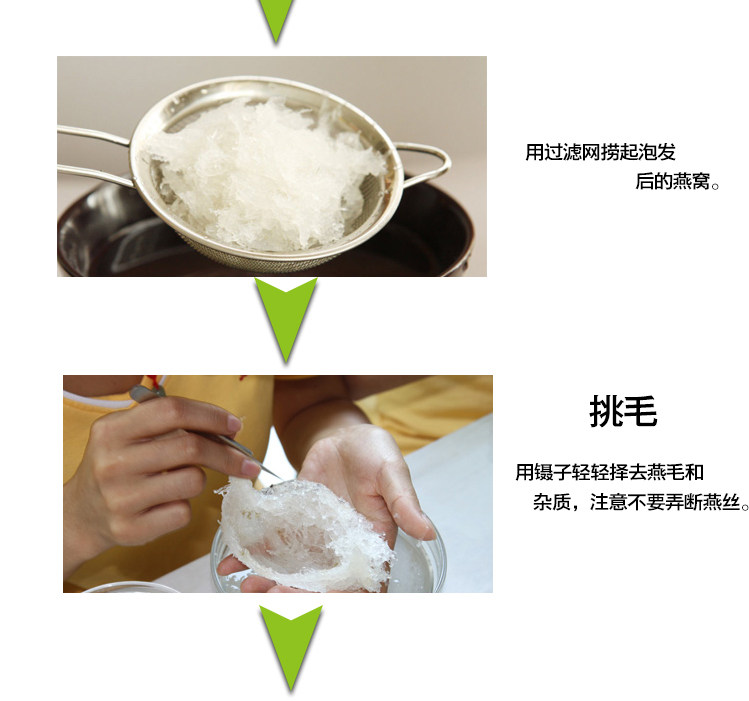 用过滤网捞起泡发后的燕窝。

挑毛

用镊子轻轻择去燕毛和杂质，注意不要弄断燕丝。