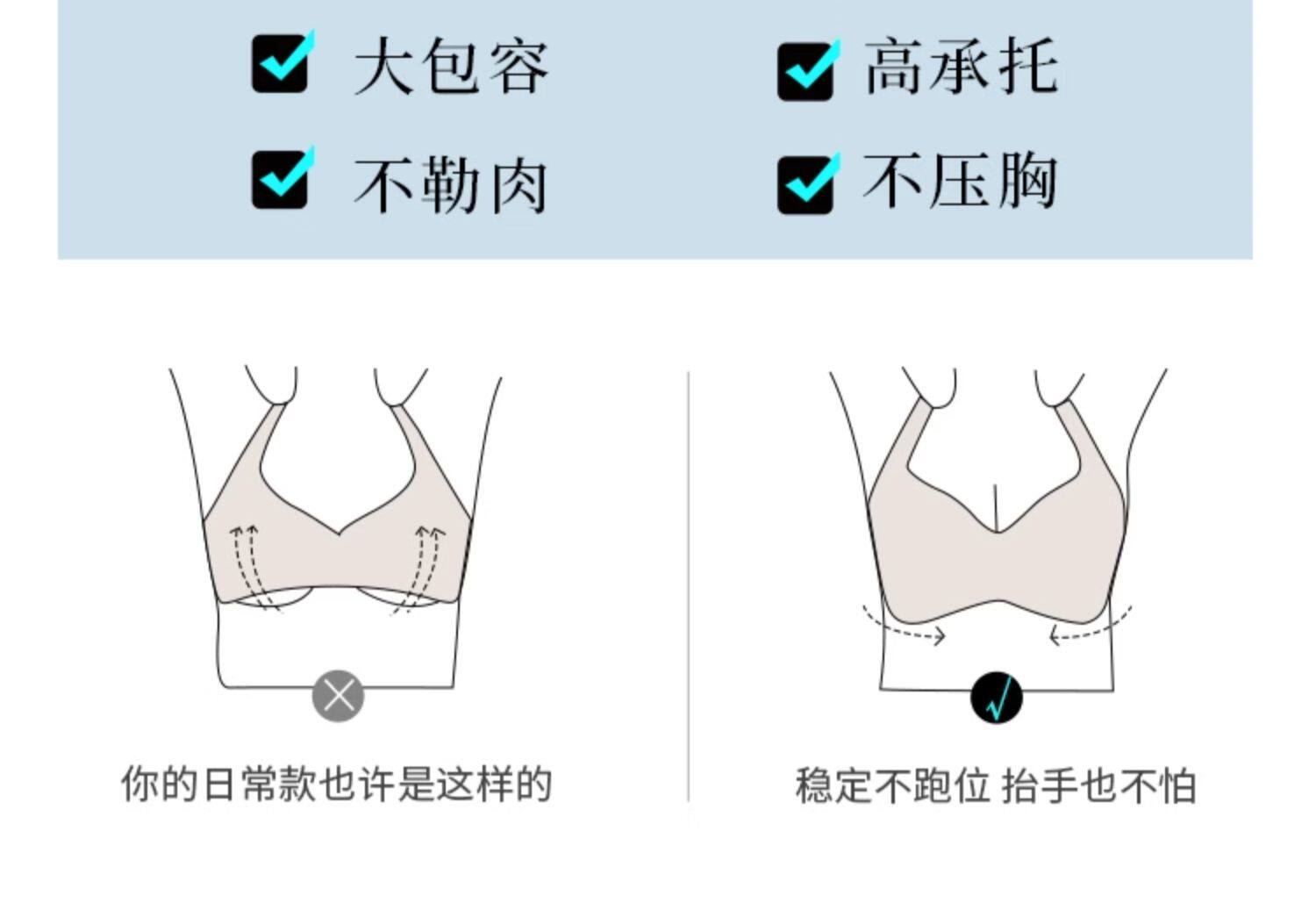 大包容 高承托

不勒肉 不压胸

你的日常款也许是这样的

稳定不跑位 抬手也不怕