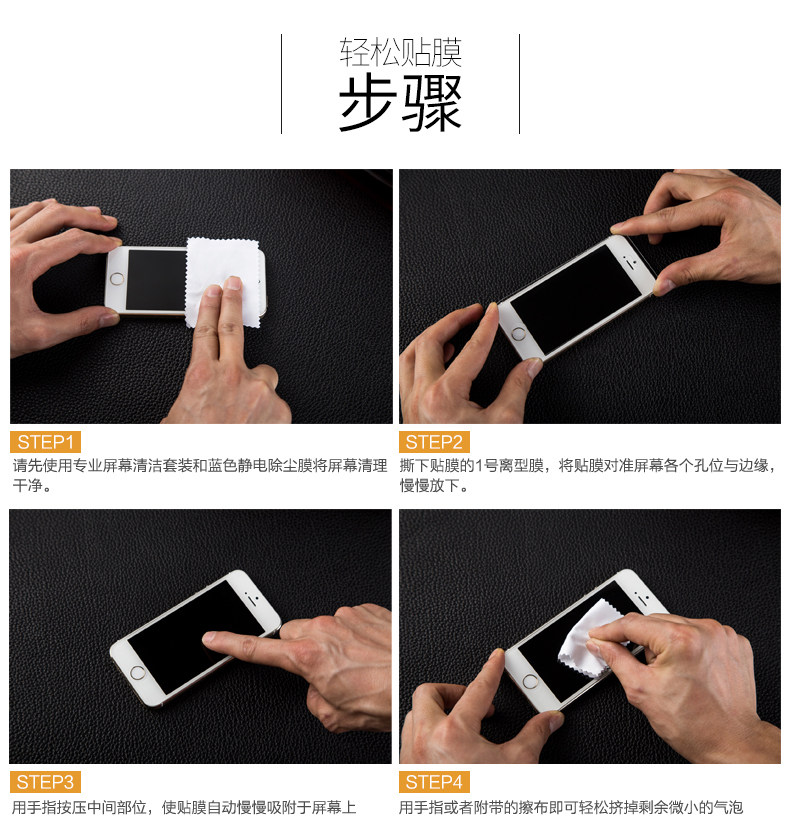 轻松贴膜
步骤

STEP1
请先使用专业屏幕清洁套装和蓝色静电除尘膜将屏幕清理干净。

STEP2
撕下贴膜的1号离型膜，将贴膜对准屏幕各个孔位与边缘，慢慢放下。

STEP3
用手指按压中间部位，使贴膜自动慢慢吸附于屏幕上

STEP4
用手指或者附带的擦布即可轻松挤掉剩余微小的气泡