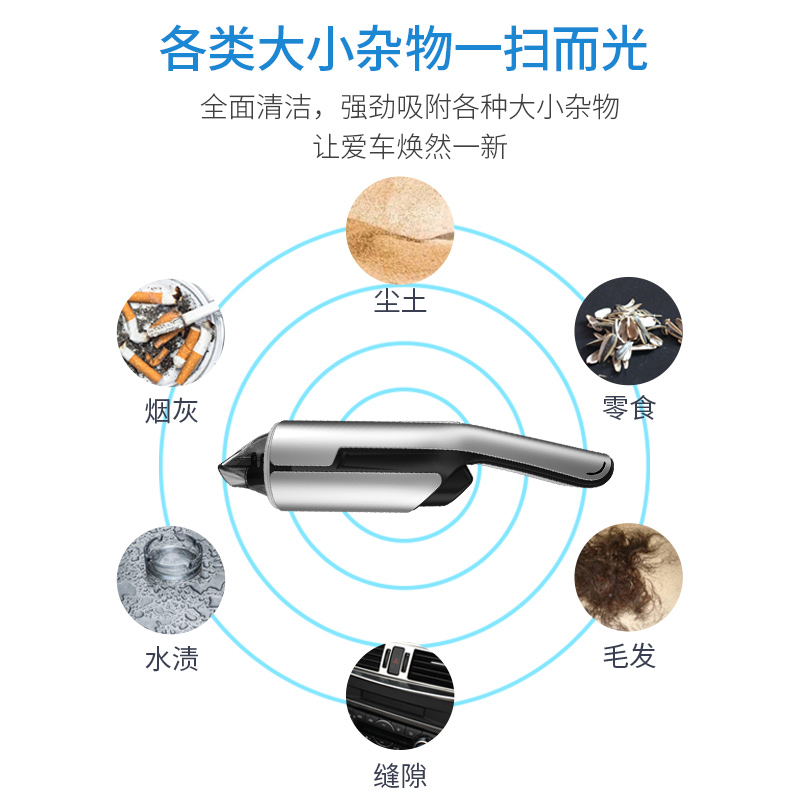 各类大小杂物一扫而光

全面清洁，强劲吸附各种大小杂物
让爱车焕然一新

尘土

烟灰

零食

水渍

毛发

缝隙