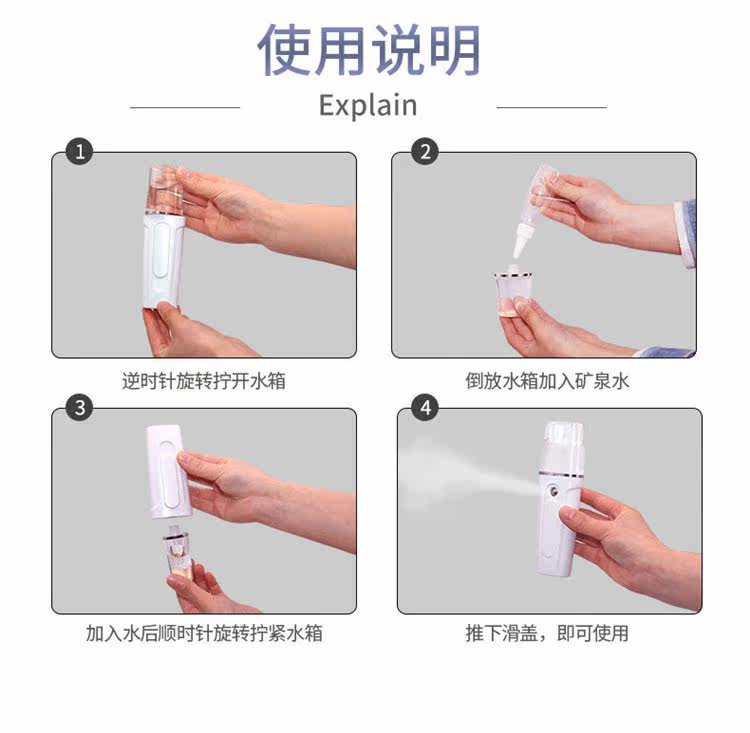 使用说明

Explain

1

逆时针旋转拧开水箱

2

倒放水箱加入矿泉水

3

加入水后顺时针旋转拧紧水箱

4

推下滑盖，即可使用