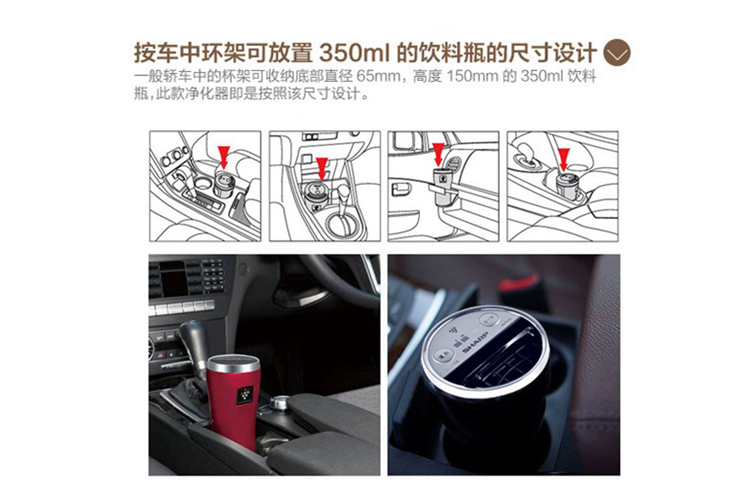 按车中环架可放置 350ml 的饮料瓶的尺寸设计

一般轿车中的杯架可收纳底部直径 65mm，高度 150mm 的 350ml 饮料瓶，此款净化器即是按照该尺寸设计。

SHARP