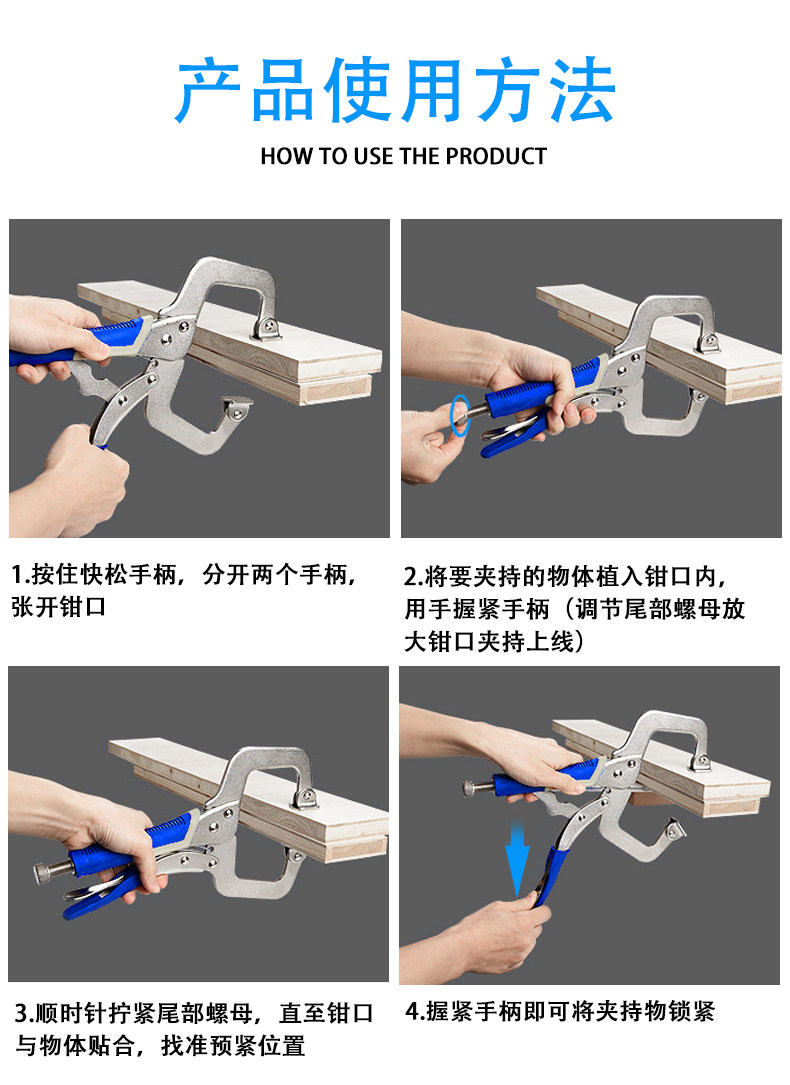 产品使用方法

HOW TO USE THE PRODUCT

1.按住快松手柄，分开两个手柄，张开钳口

2.将要夹持的物体植入钳口内，用手握紧手柄（调节尾部螺母放大钳口夹持上线）

3.顺时针拧紧尾部螺母，直至钳口与物体贴合，找准预紧位置

4.握紧手柄即可将夹持物锁紧