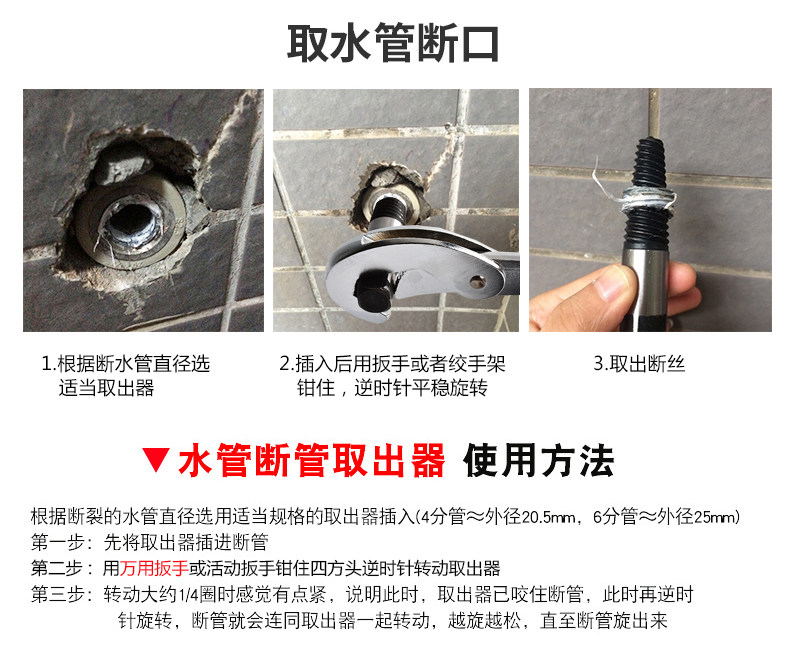 取水管断口

1.根据断水管直径选适当取出器

2.插入后用扳手或者绞手架钳住，逆时针平稳旋转

3.取出断丝

▼水管断管取出器 使用方法

根据断裂的水管直径选用适当规格的取出器插入(4分管≈外径20.5mm，6分管≈外径25mm)
第一步：先将取出器插进断管
第二步：用万用扳手或活动扳手钳住四方头逆时针转动取出器
第三步：转动大约1/4圈时感觉有点紧，说明此时，取出器已咬住断管，此时再逆时针旋转，断管就会连同取出器一起转动，越旋越松，直至断管旋出来