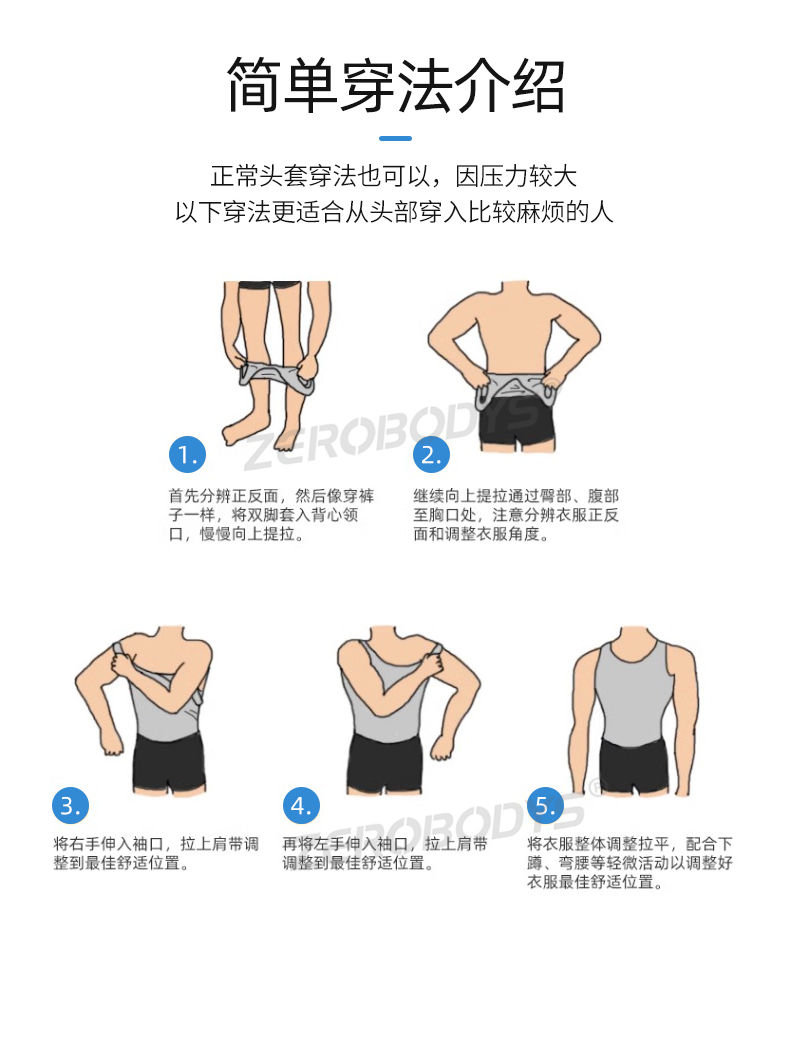 简单穿法介绍

正常头套穿法也可以，因压力较大
以下穿法更适合从头部穿入比较麻烦的人

ZEROBODYS

1.

首先分辨正反面，然后像穿裤子一样，将双脚套入背心领口，慢慢向上提拉。

2.

继续向上提拉通过臀部、腹部至胸口处，注意分辨衣服正反面和调整衣服角度。

3.

将右手伸入袖口，拉上肩带调整到最佳舒适位置。

4.

再将左手伸入袖口，拉上肩带调整到最佳舒适位置。

ZEROBODYS®

5.

将衣服整体调整拉平，配合下蹲、弯腰等轻微活动以调整好衣服最佳舒适位置。