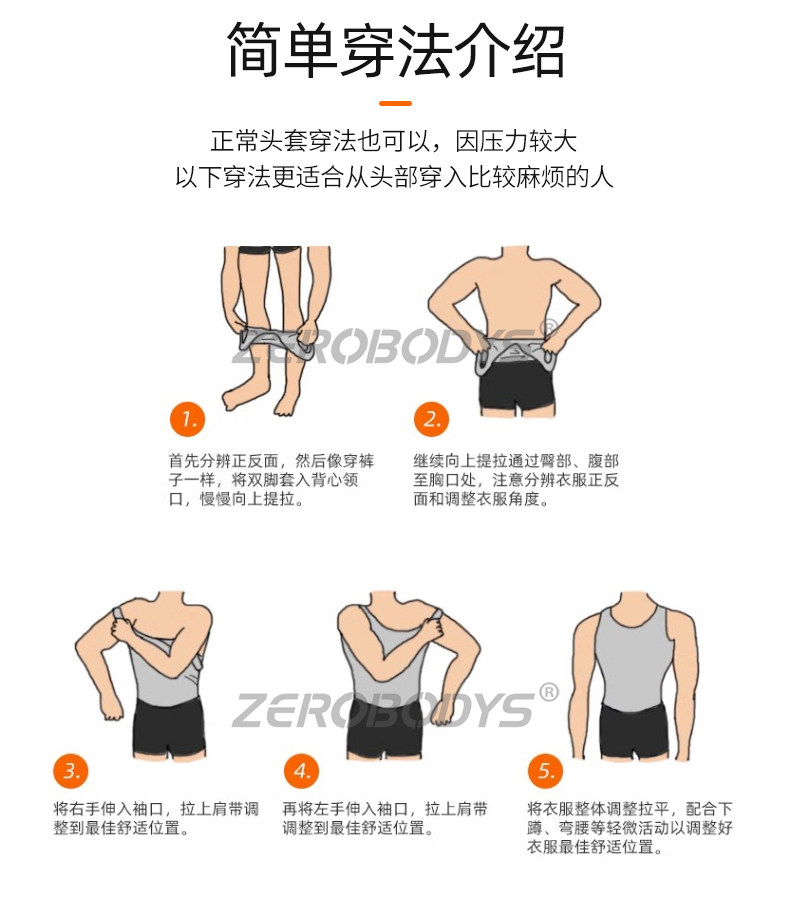 简单穿法介绍

正常头套穿法也可以，因压力较大
以下穿法更适合从头部穿入比较麻烦的人

ZEROBODYS®

1.

首先分辨正反面，然后像穿裤子一样，将双脚套入背心领口，慢慢向上提拉。

2.

继续向上提拉通过臀部、腹部至胸口处，注意分辨衣服正反面和调整衣服角度。

ZEROBODYS®

3.

将右手伸入袖口，拉上肩带调整到最佳舒适位置。

4.

再将左手伸入袖口，拉上肩带调整到最佳舒适位置。

5.

将衣服整体调整拉平，配合下蹲、弯腰等轻微活动以调整好衣服最佳舒适位置。