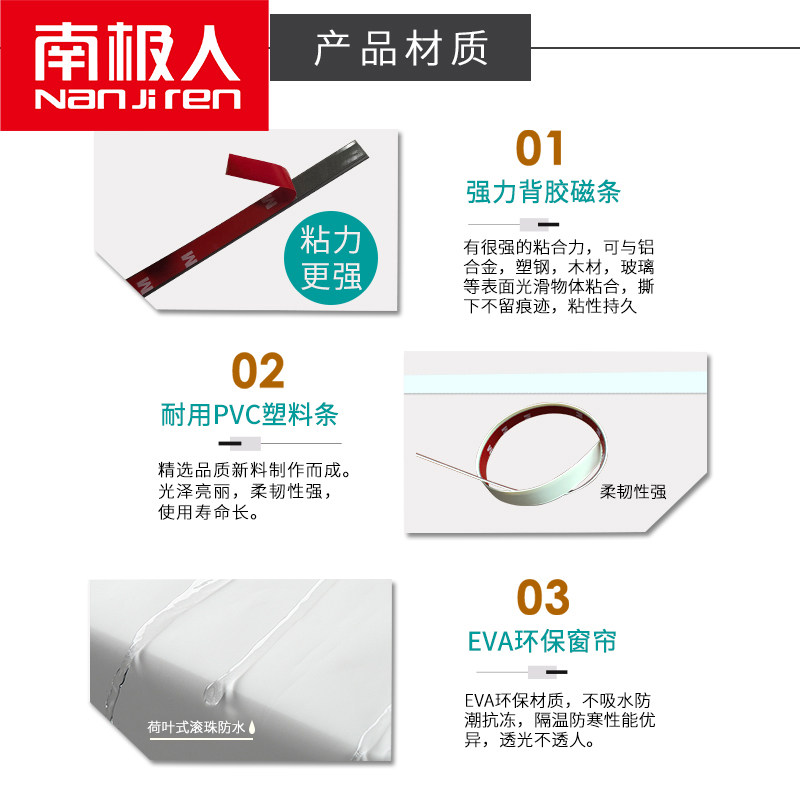 南极人
NanJiren

产品材质

粘力更强

01
强力背胶磁条

有很强的粘合力，可与铝合金，塑钢，木材，玻璃等表面光滑物体粘合，撕下不留痕迹，粘性持久

02
耐用PVC塑料条

精选品质新料制作而成。光泽亮丽，柔韧性强，使用寿命长。

柔韧性强

荷叶式滚珠防水

03
EVA环保窗帘

EVA环保材质，不吸水防潮抗冻，隔温防寒性能优异，透光不透人。