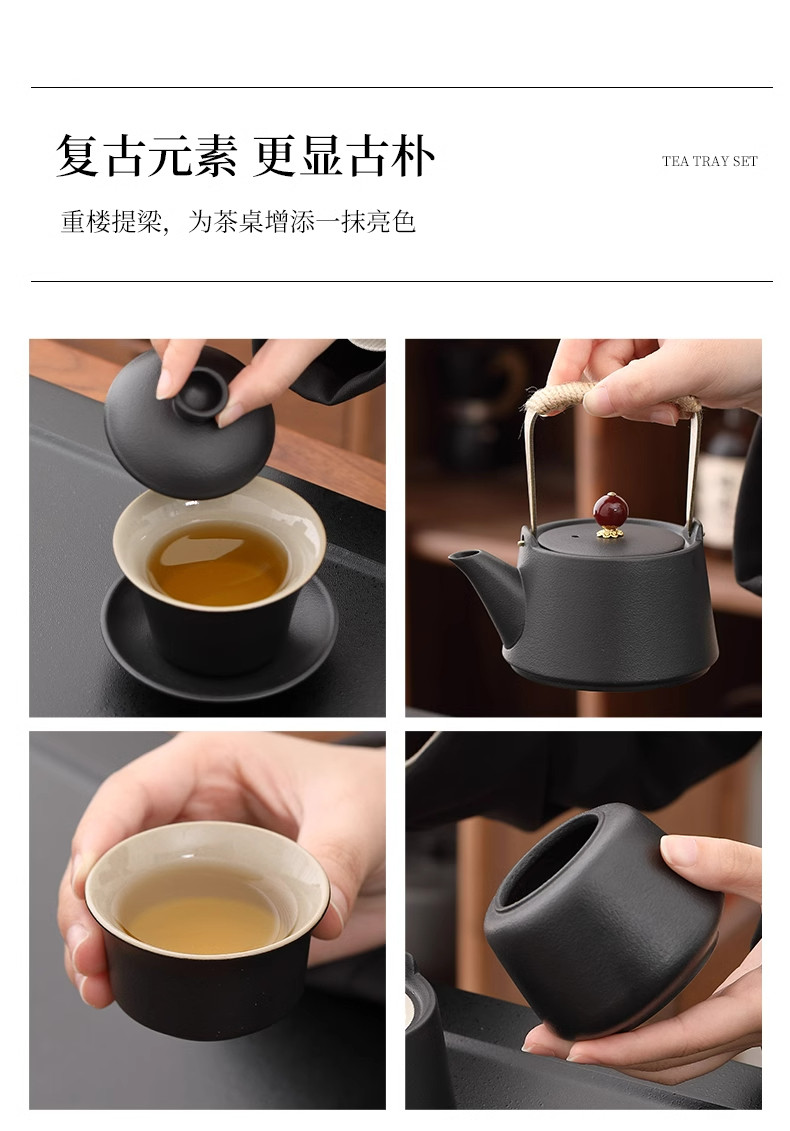 复古元素 更显古朴

TEA TRAY SET

重楼提梁，为茶桌增添一抹亮色