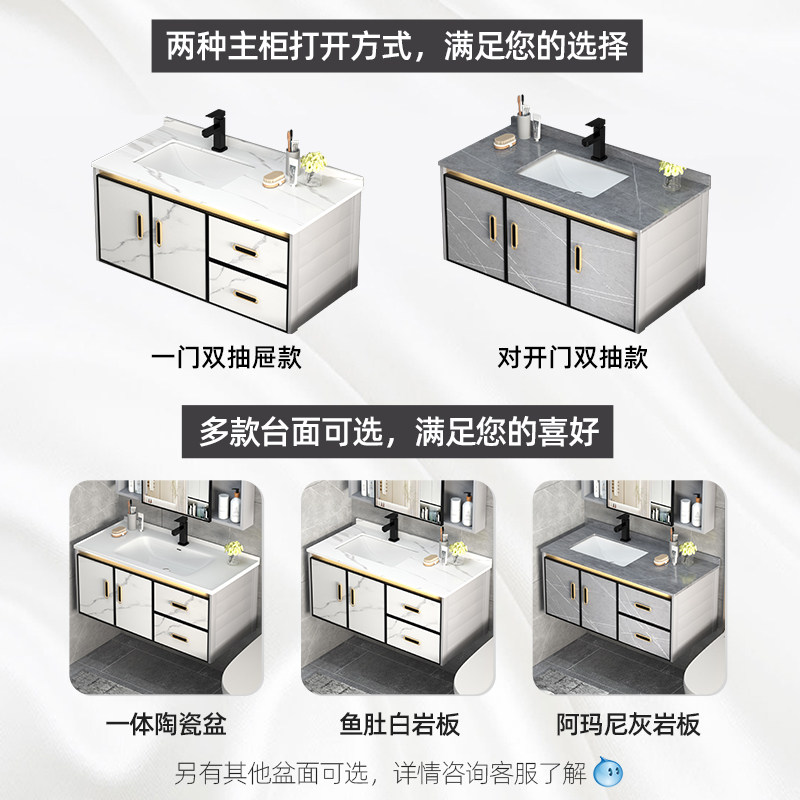 两种主柜打开方式，满足您的选择

一门双抽屉款

对开门双抽款

多款台面可选，满足您的喜好

一体陶瓷盆

鱼肚白岩板

阿玛尼灰岩板

另有其他盆面可选，详情咨询客服了解