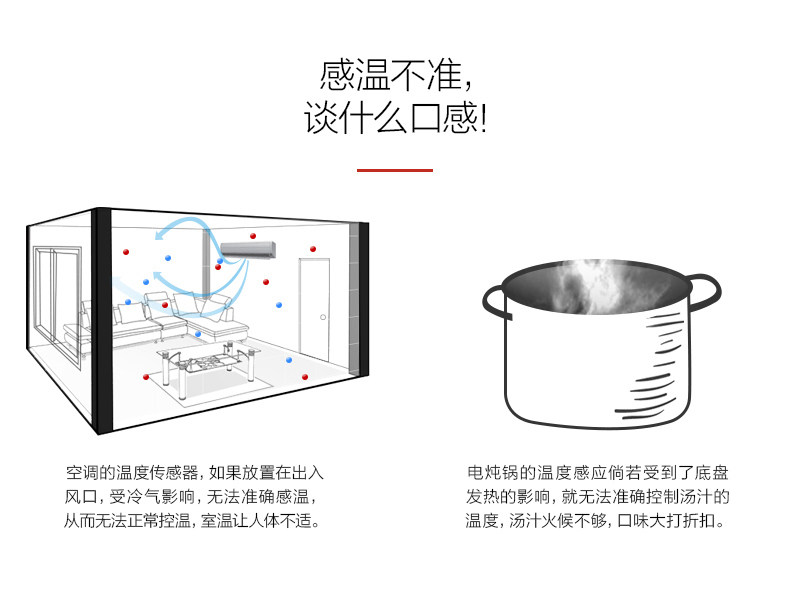 感温不准，
谈什么口感!

空调的温度传感器，如果放置在出入风口，受冷气影响，无法准确感温，从而无法正常控温，室温让人体不适。

电炖锅的温度感应倘若受到了底盘发热的影响，就无法准确控制汤汁的温度，汤汁火候不够，口味大打折扣。